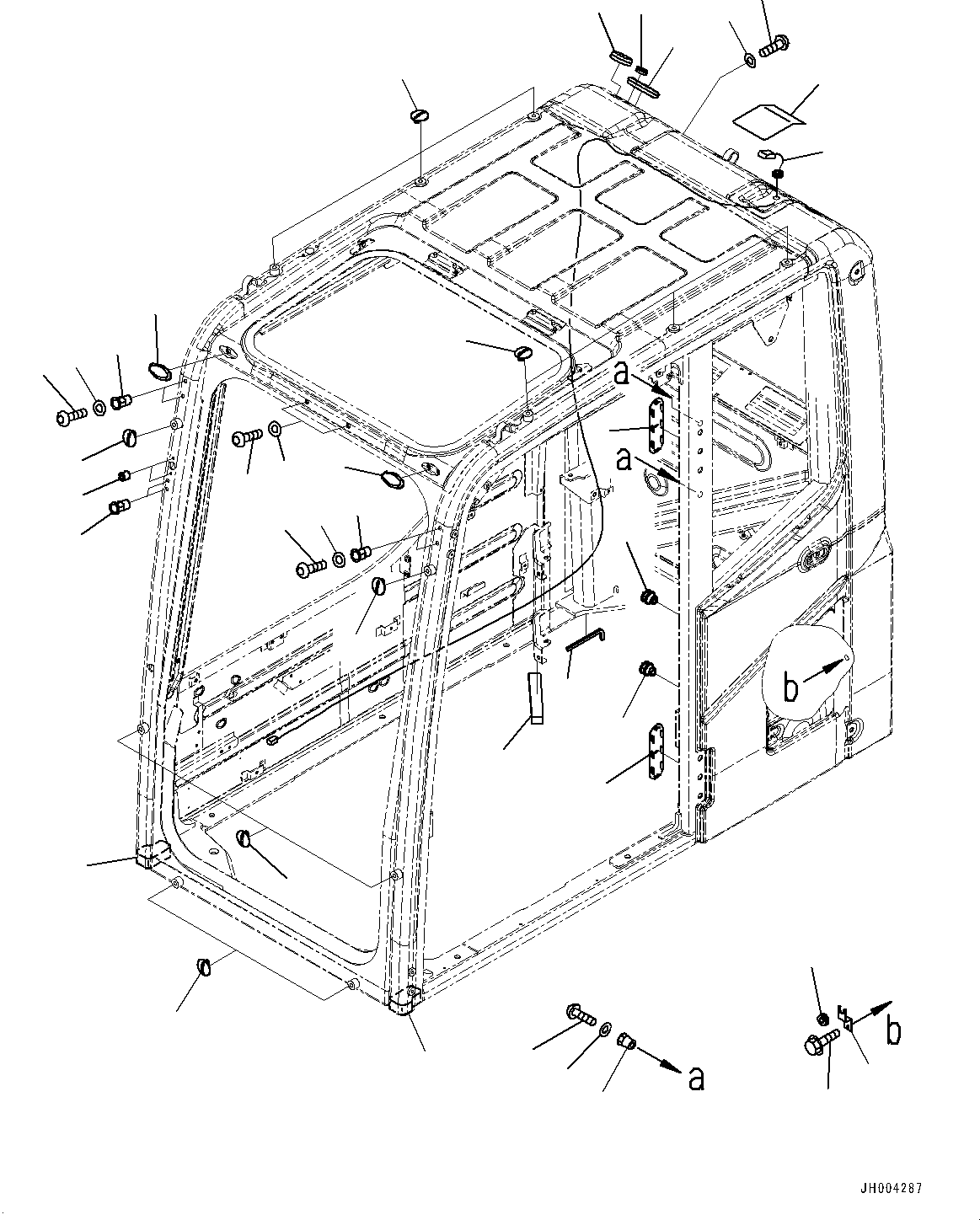 a
a
b
a
b
JH004287