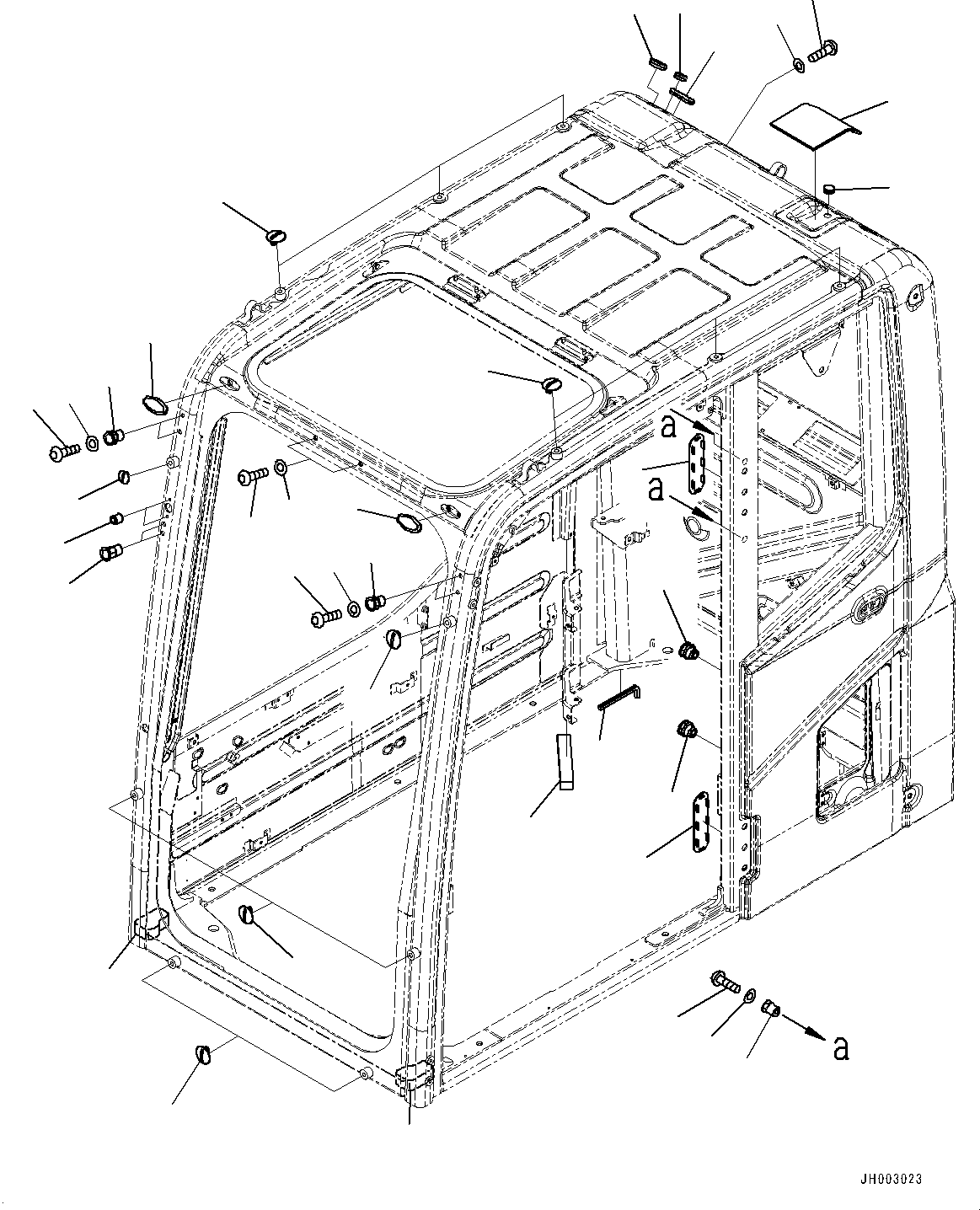 a
a
a
JH003023