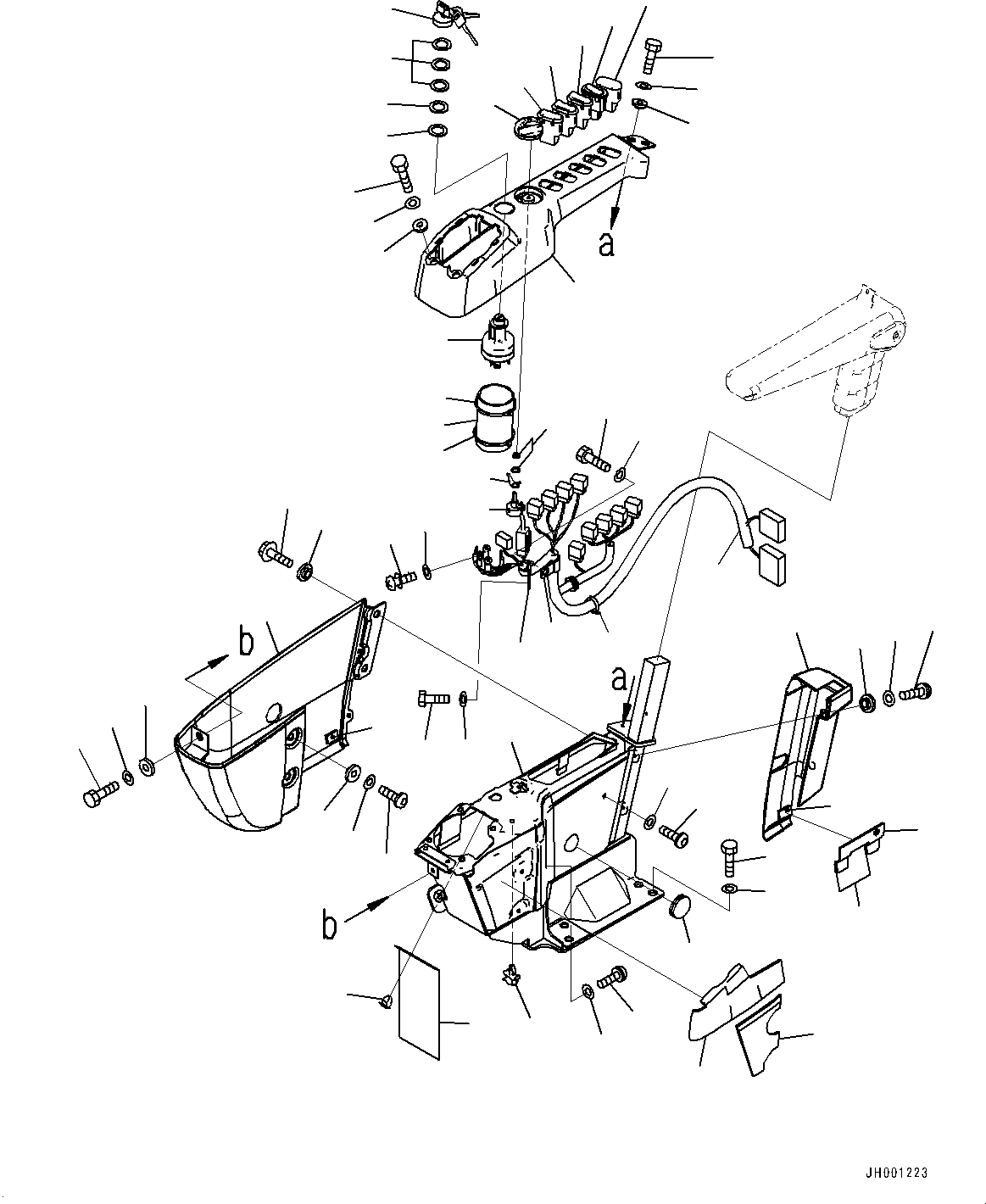 a

b

a

b

JH001223