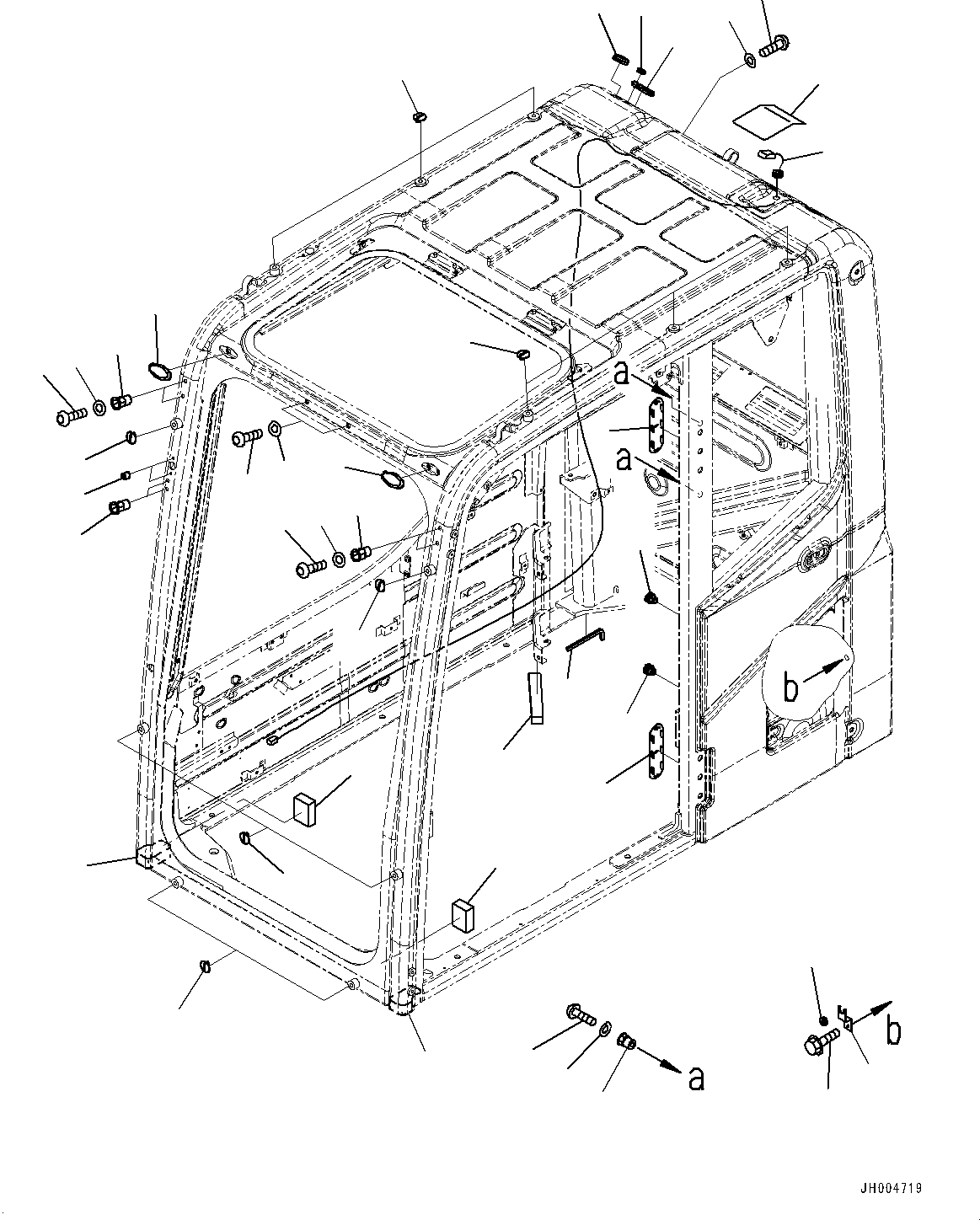 a
a
b
a
b
JH004719