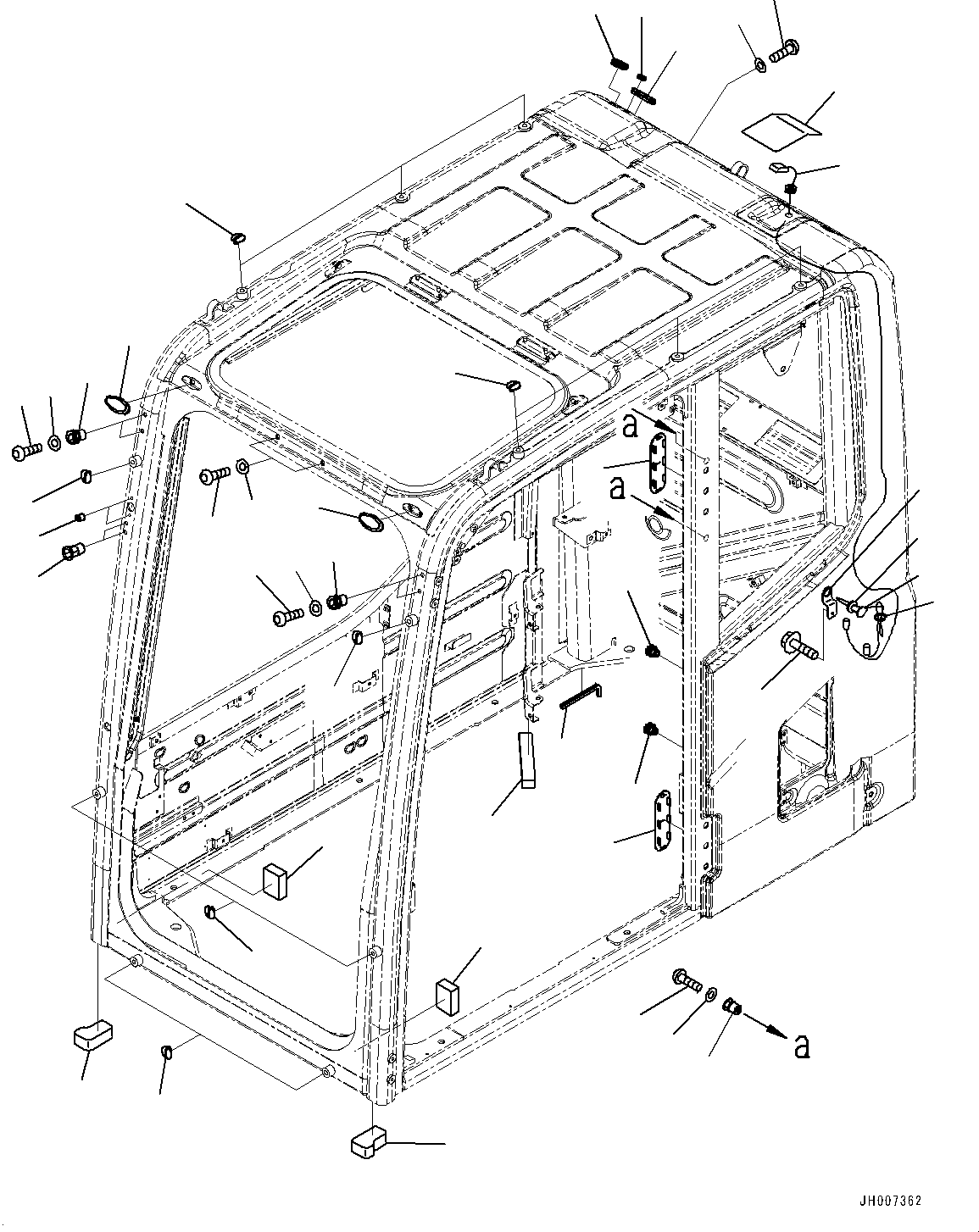 a
a
a
JH007362