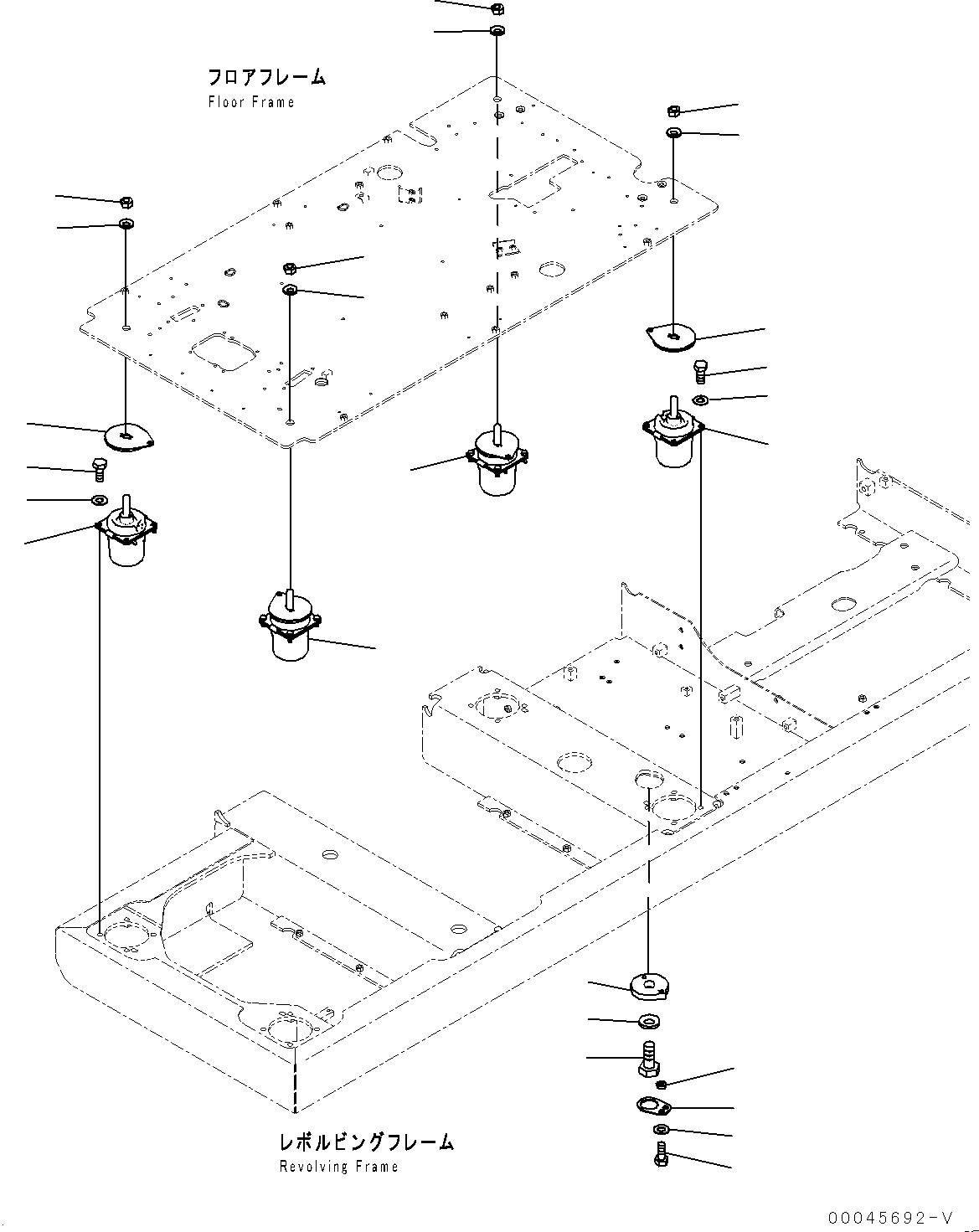 フロアフレーム
Floor Frame

レボルビングフレーム
Revolving Frame

00045692-V