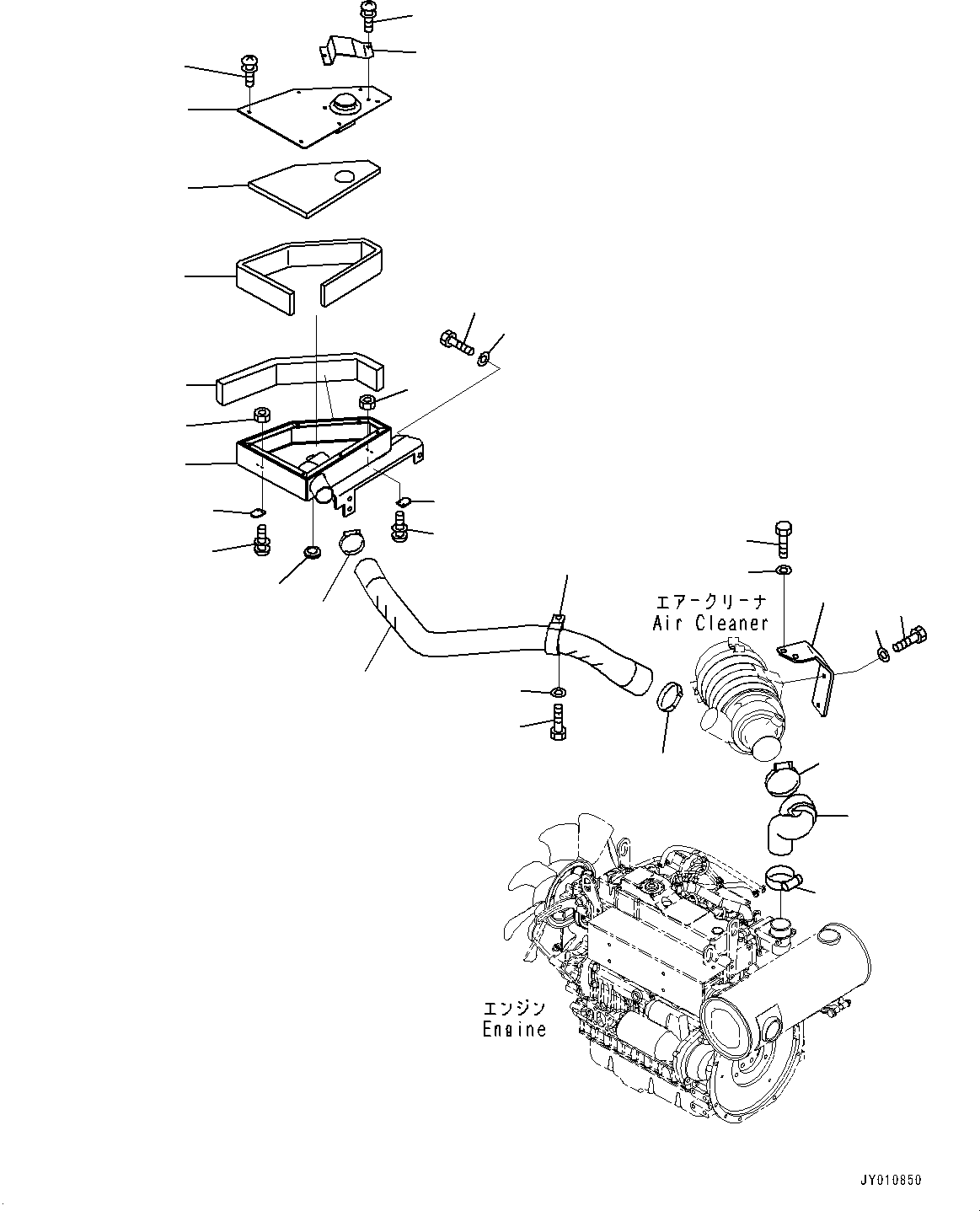 エアークリーナ
Air Cleaner

エンジン
Engine

JY010850