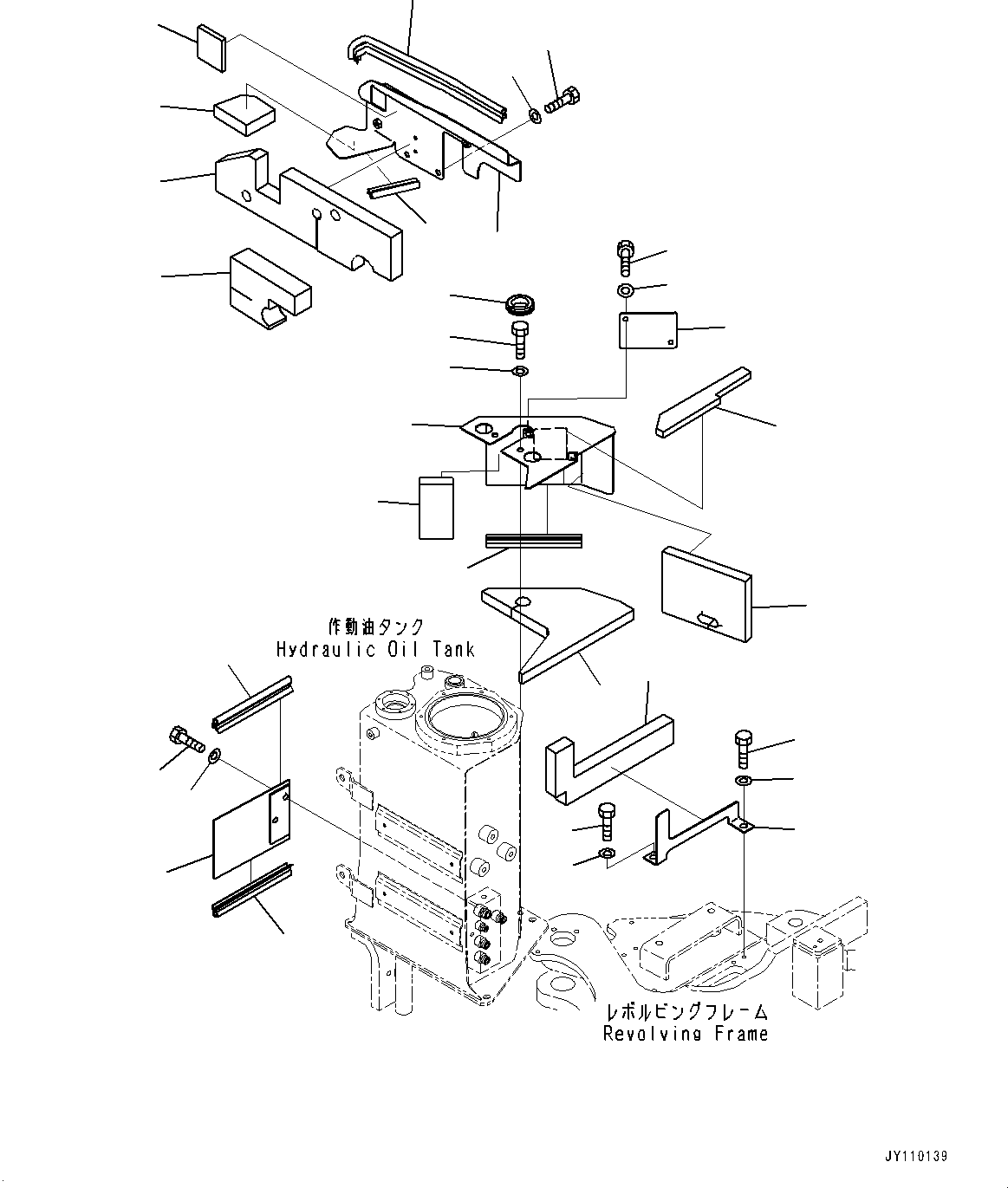 作動油タンク
Hydraulic Oil Tank

レボルビングフレーム
Revolving Frame

JY110139