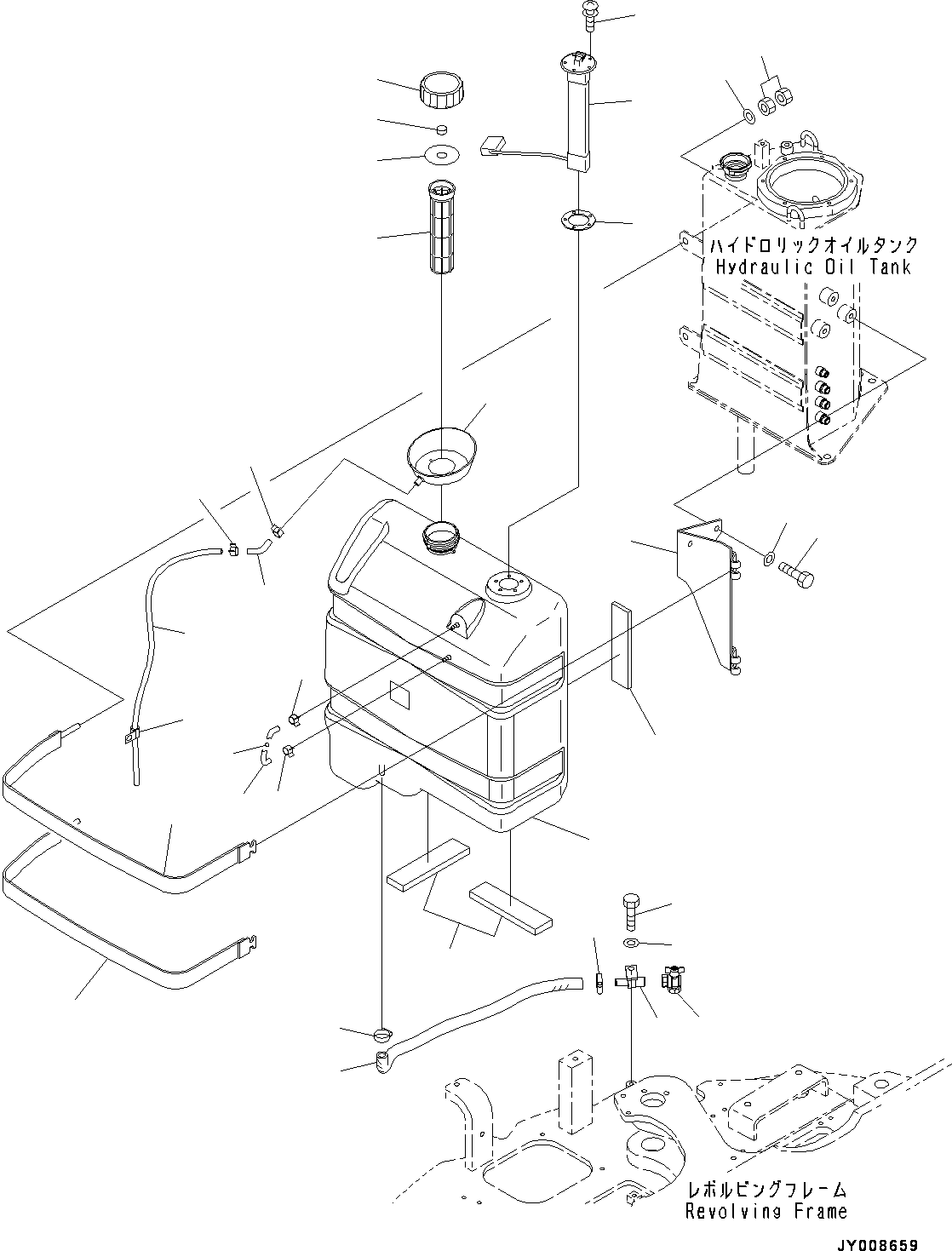 ハイドロリックオイルタンク
Hydraulic Oil Tank

レボルビングフレーム
Revolving Frame

JY008659