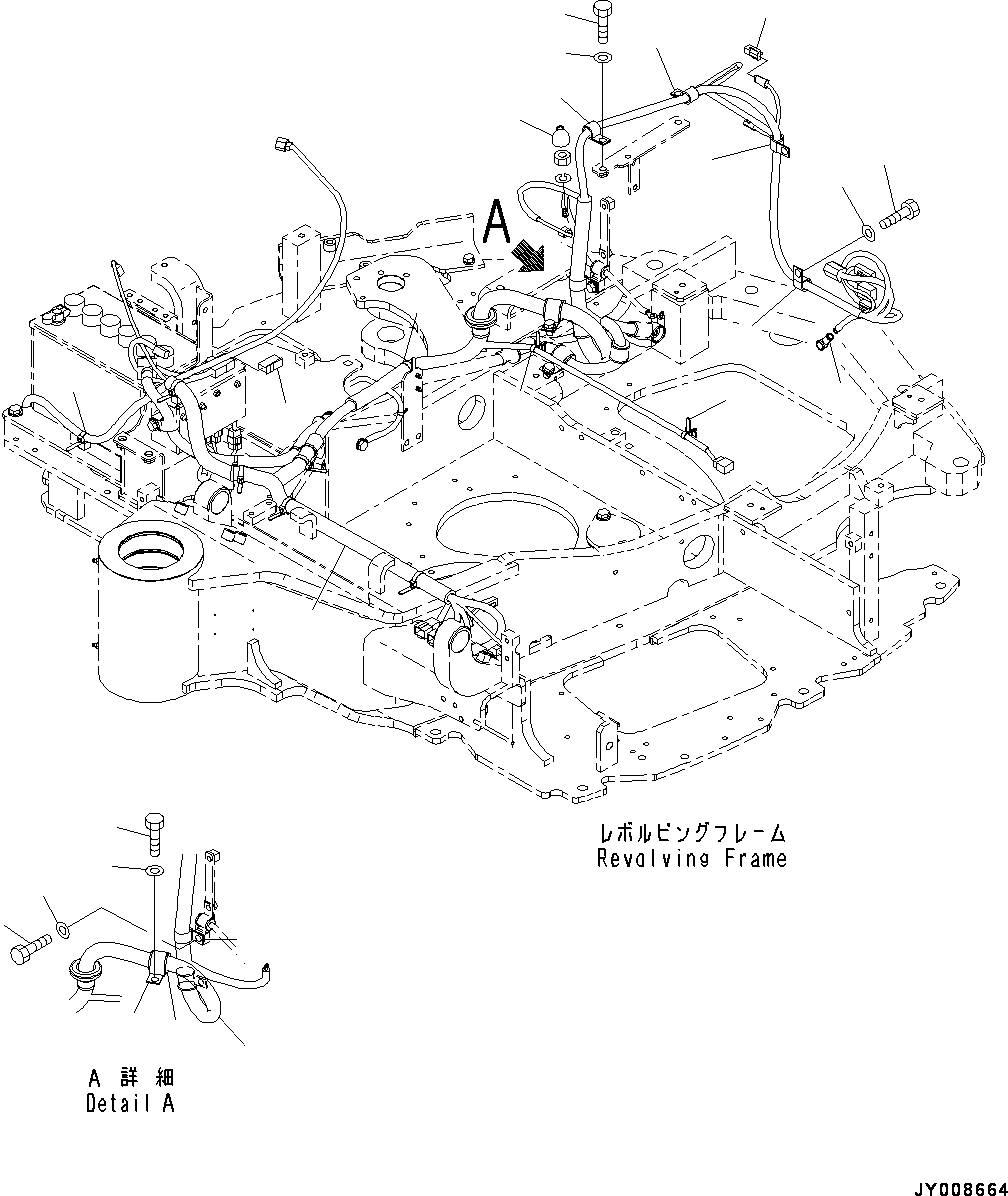 A

レボルビングフレーム
Revolving Frame

A 詳 細
Detail A

JY008664