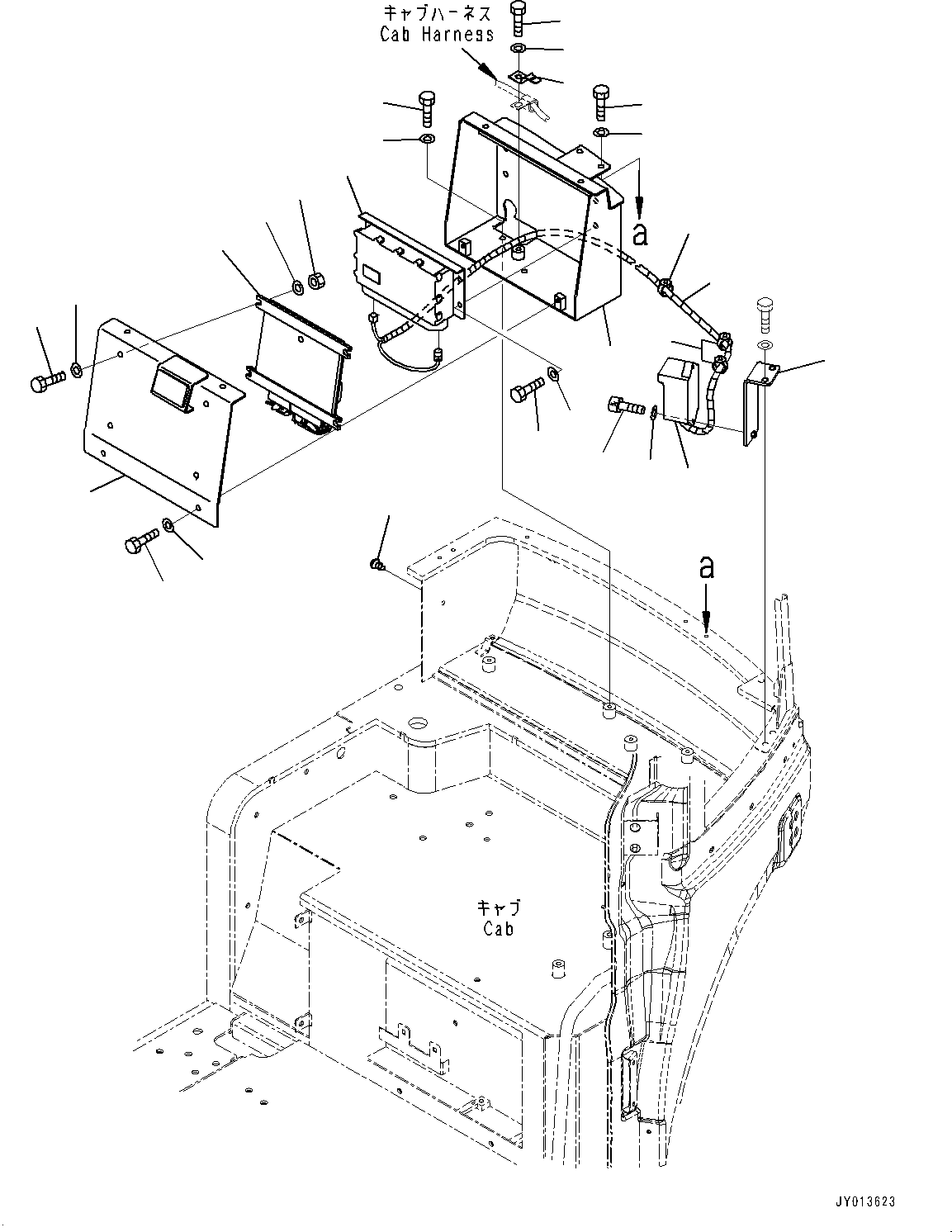 キャブハーネス
Cab Harness

a

a

キャブ
Cab

JY013623