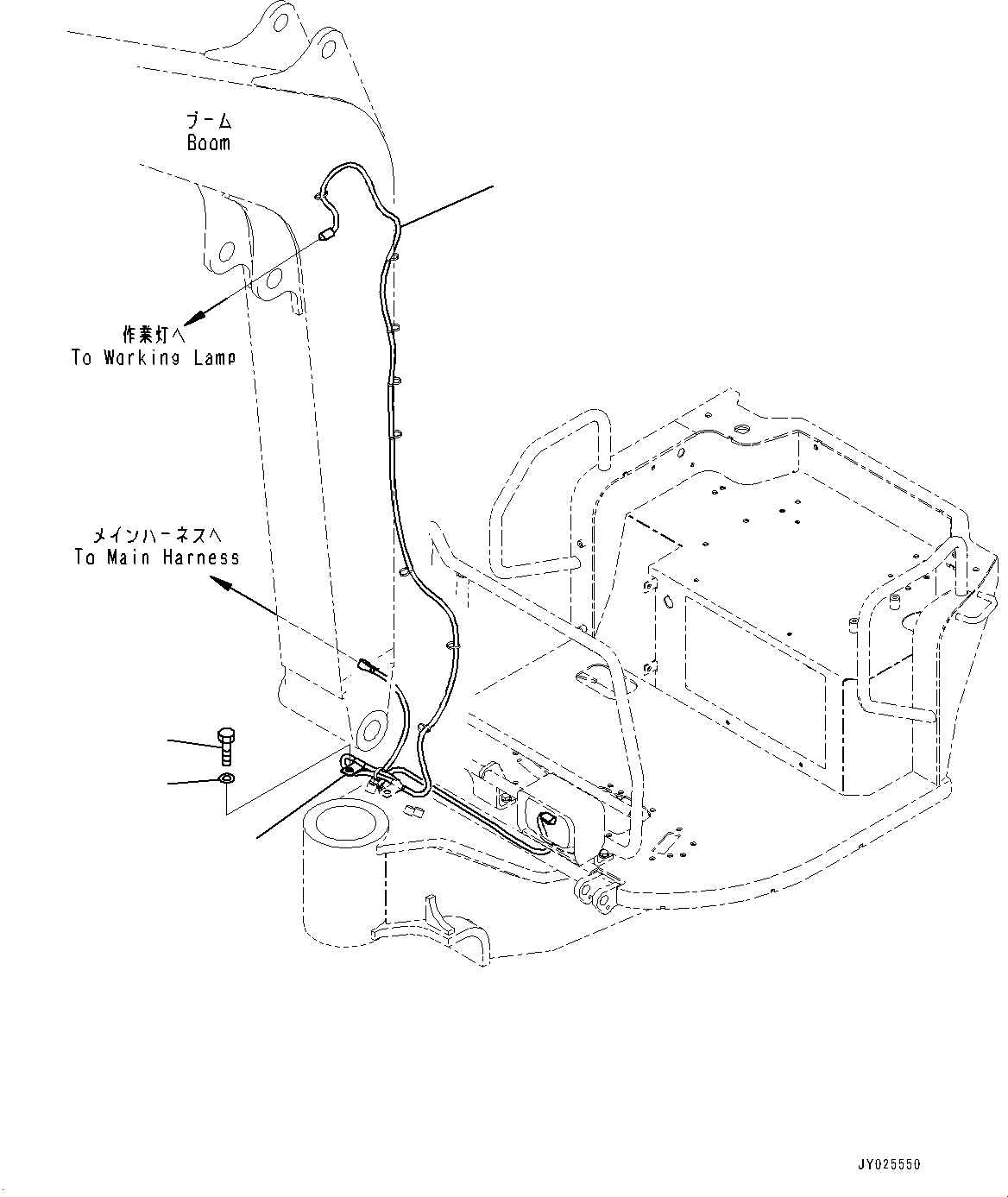 ブーム
Boom

作業灯へ
To Working Lamp

メインハーネスへ
To Main Harness

JY025550