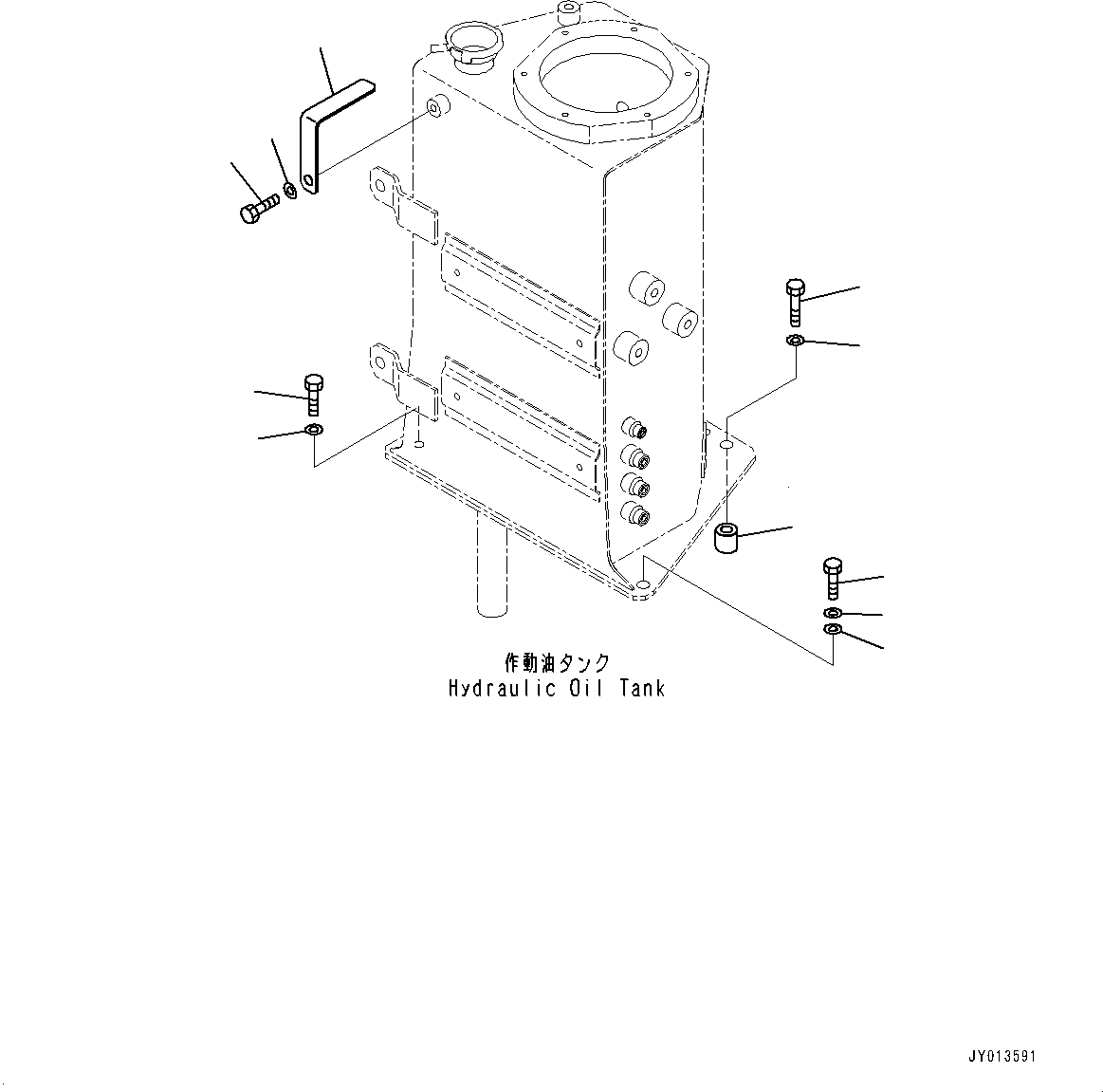 作動油タンク
Hydraulic Oil Tank

JY013591