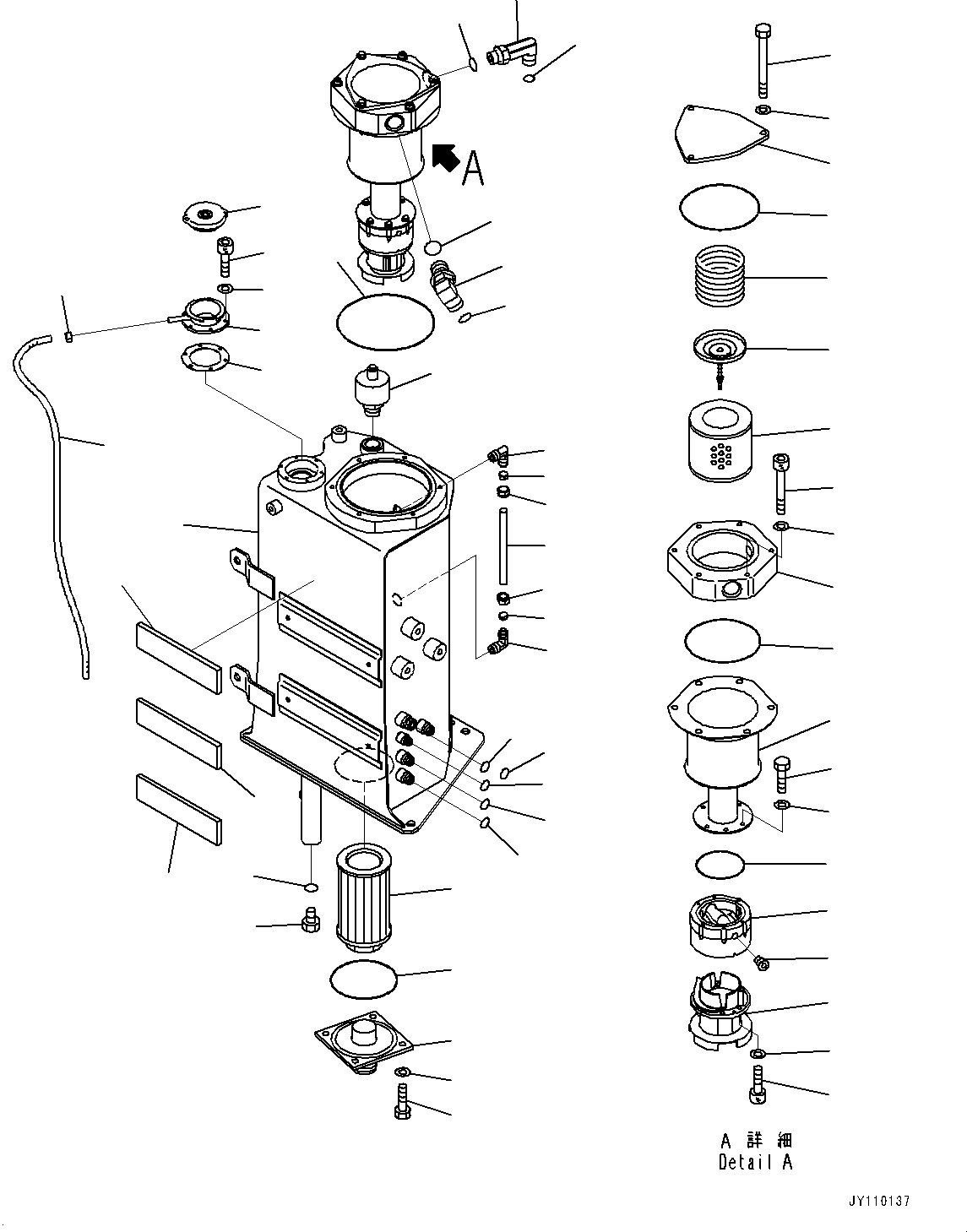 A

A 詳 細
Detail A

JY110137