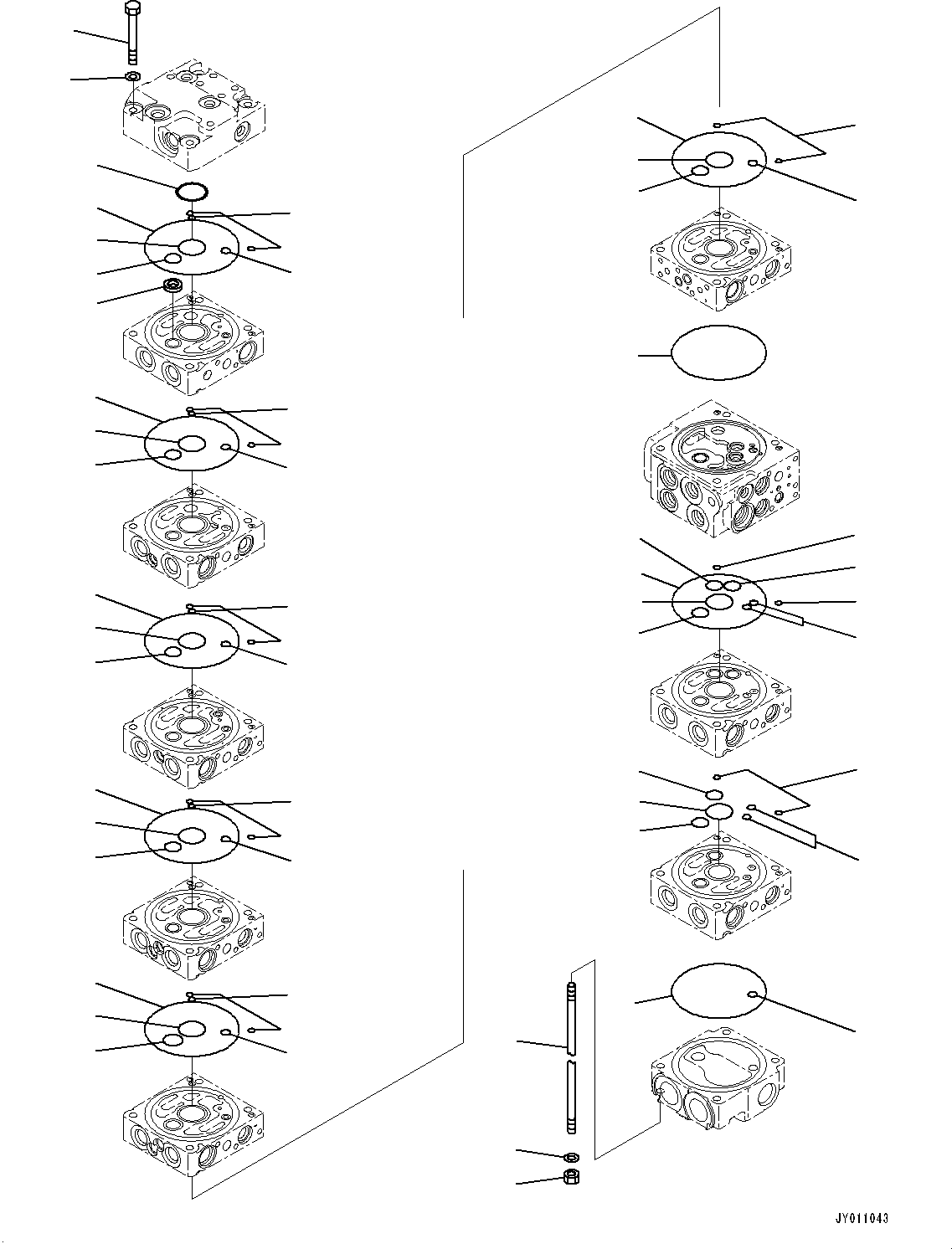 JY011043