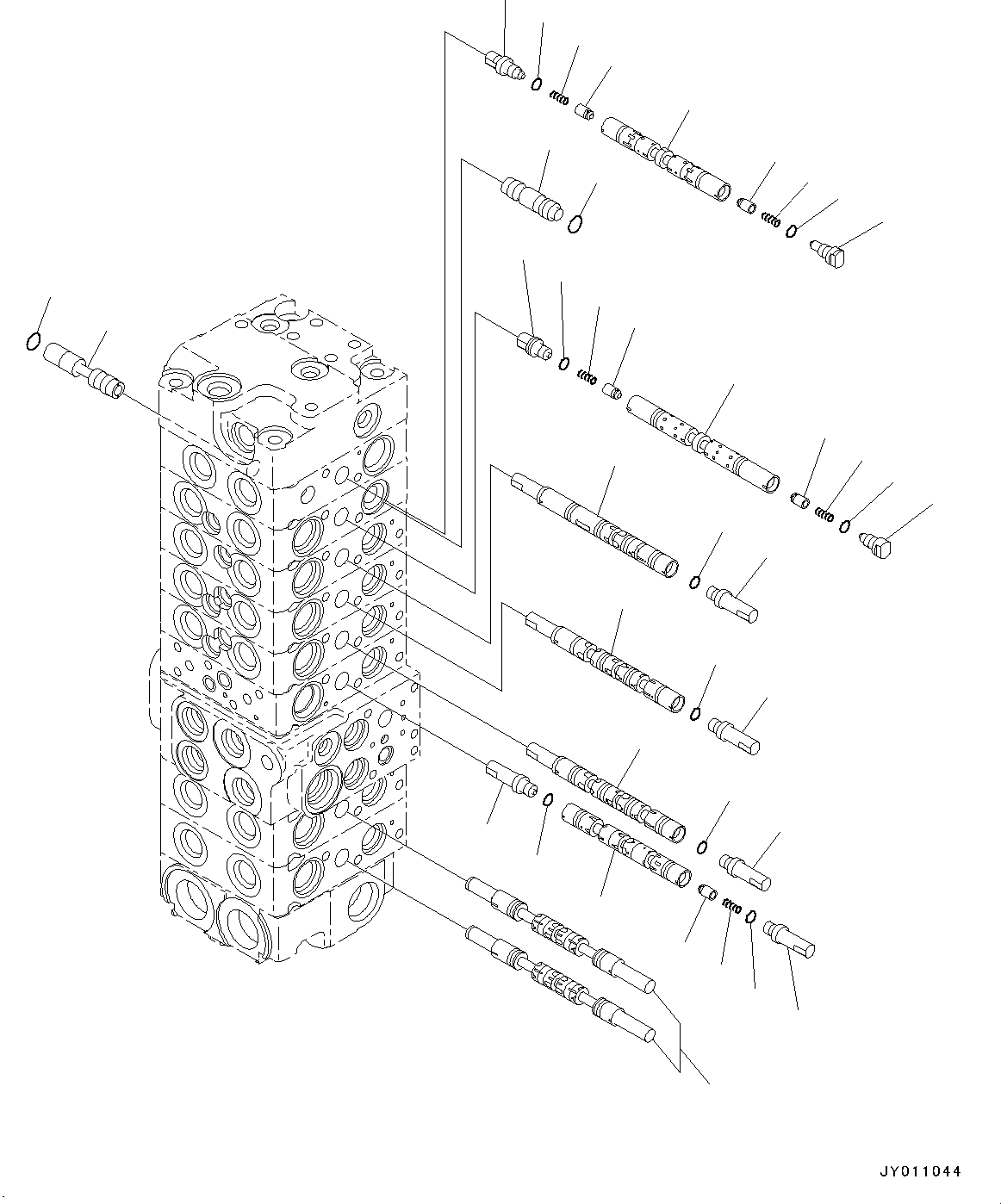 JY011044