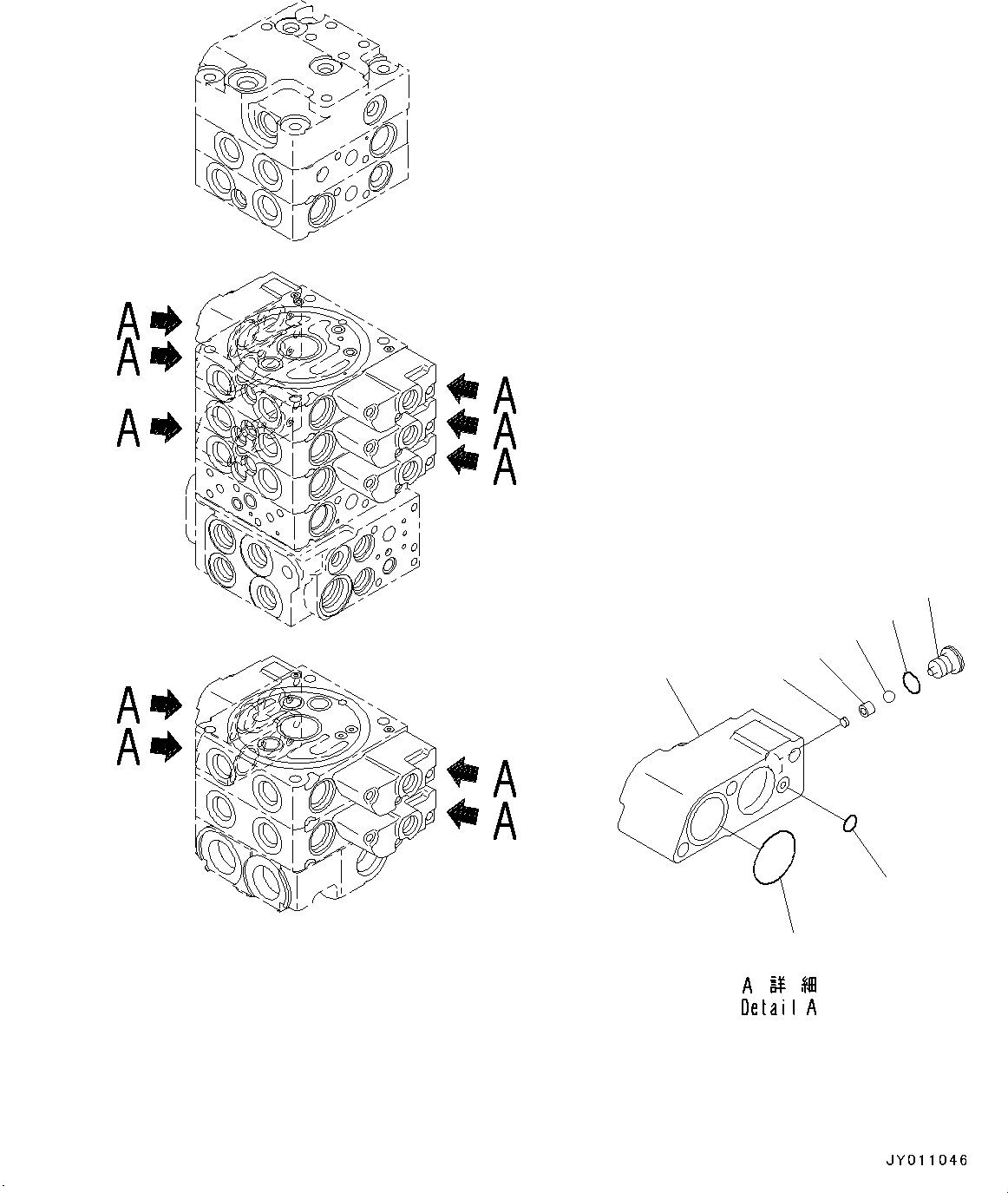 A
A
A
A
A
A
A
A
A
A
A 詳 細
Detail A
JY011046