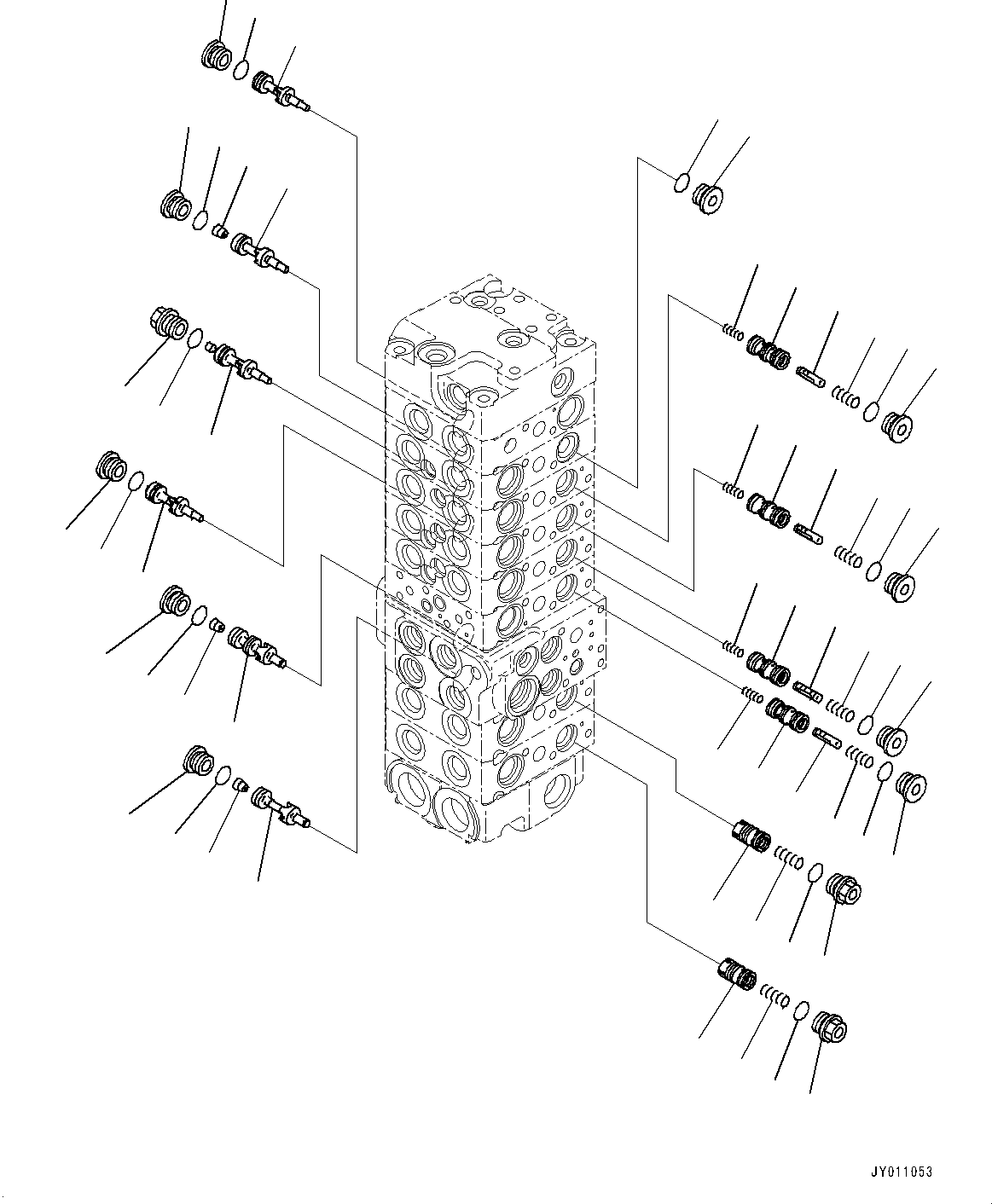 JY011053