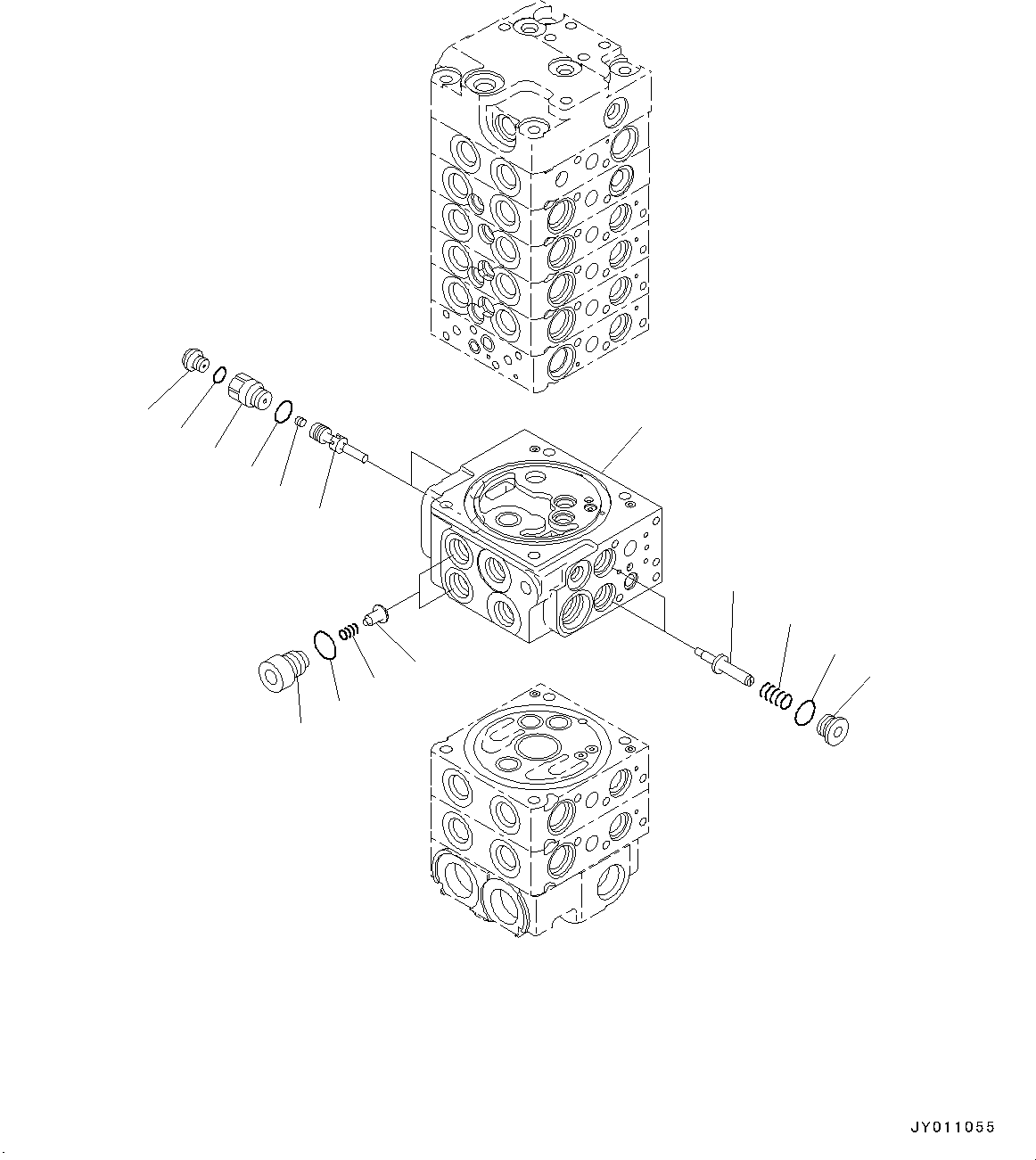 JY011055