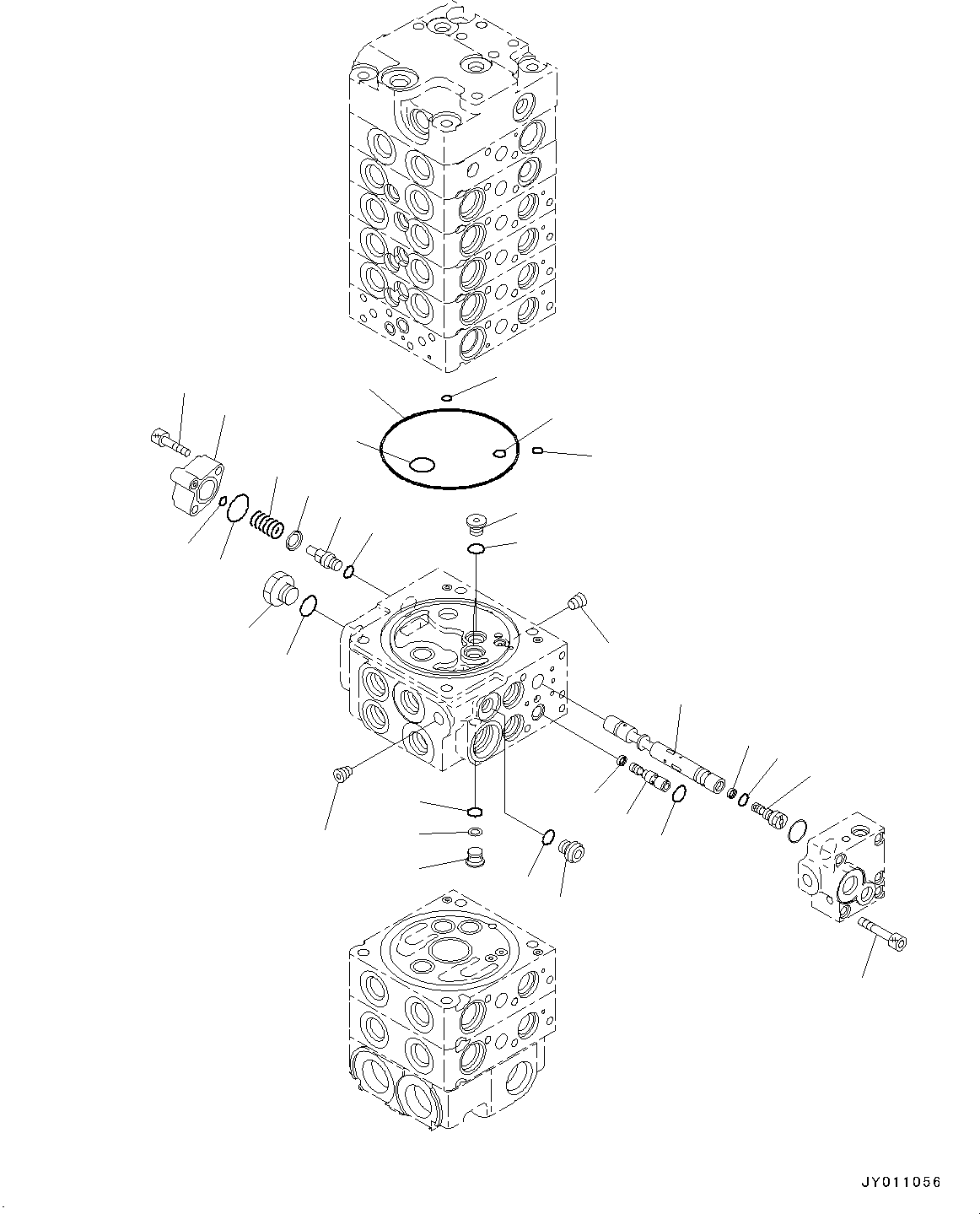 JY011056