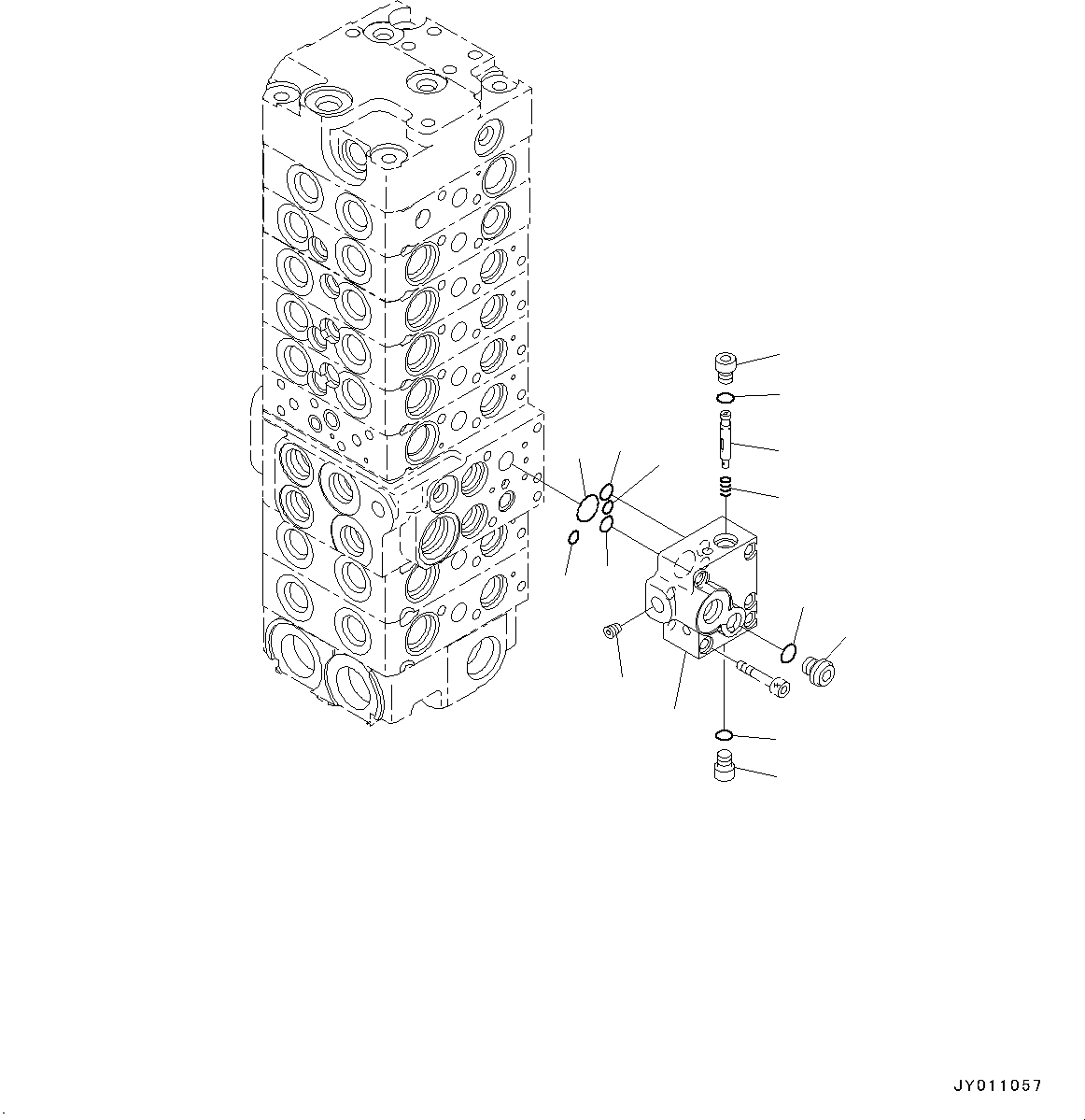 JY011057