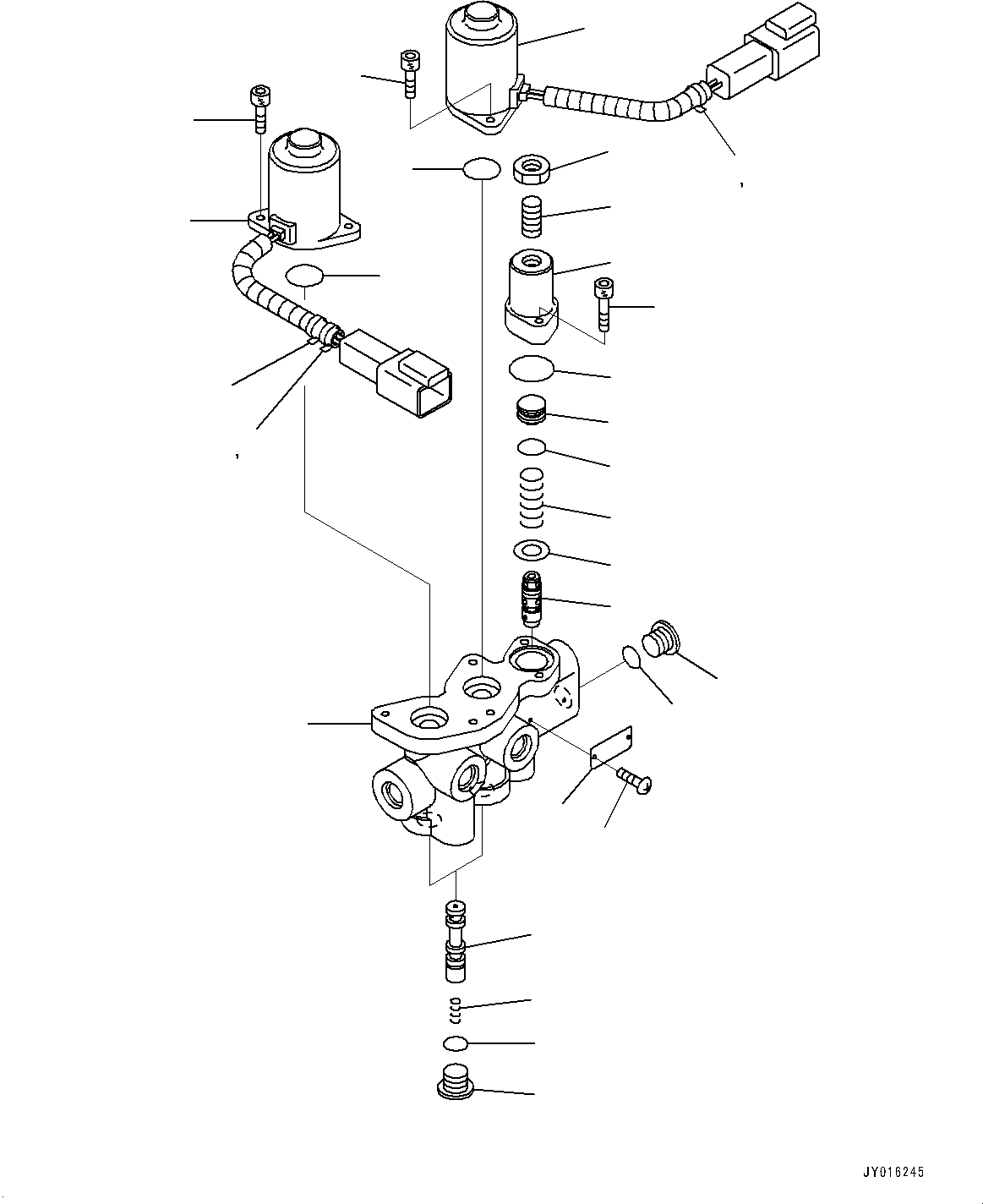 JY016245