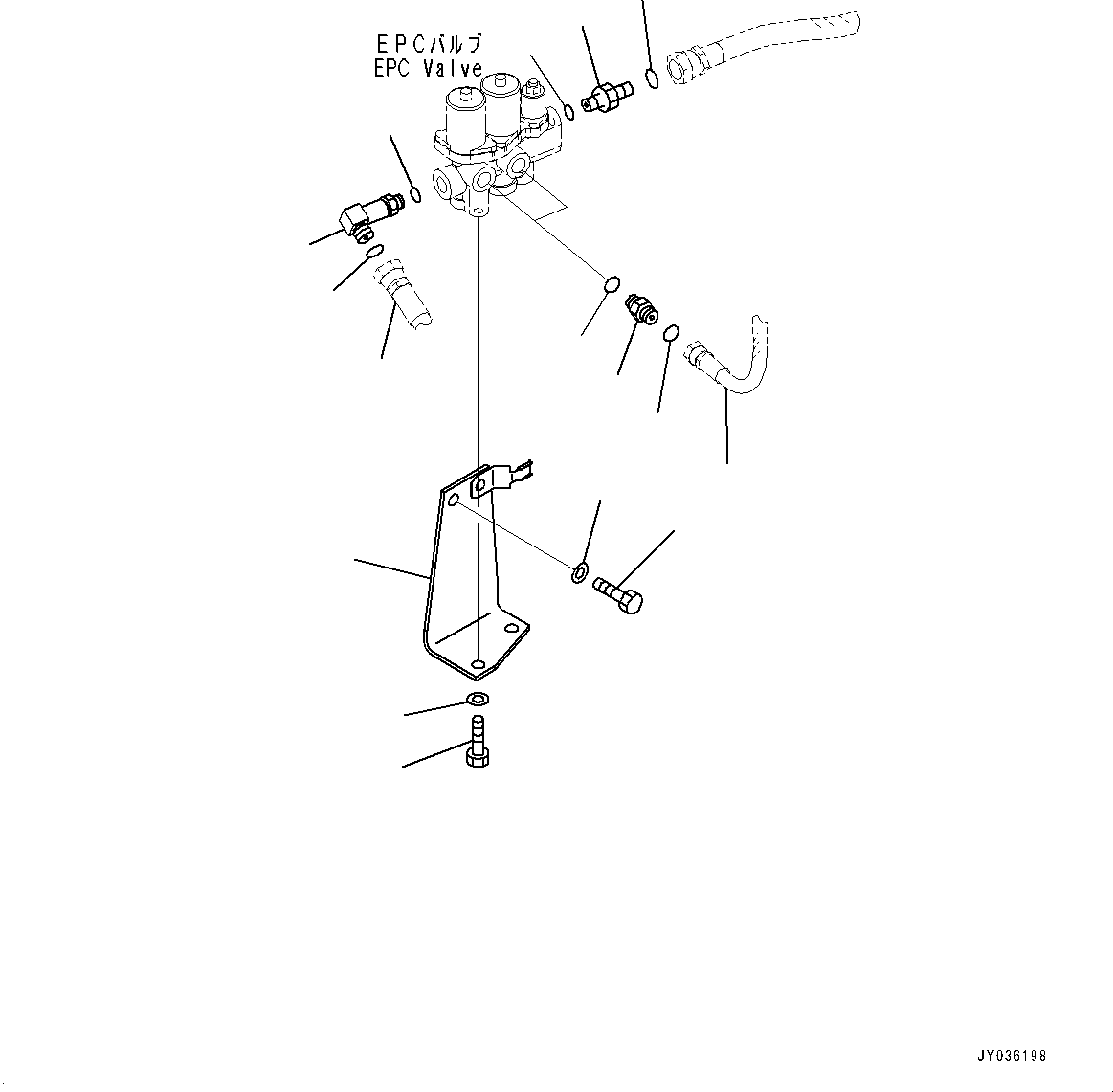 EPCバルブ
EPC Valve

JY036198