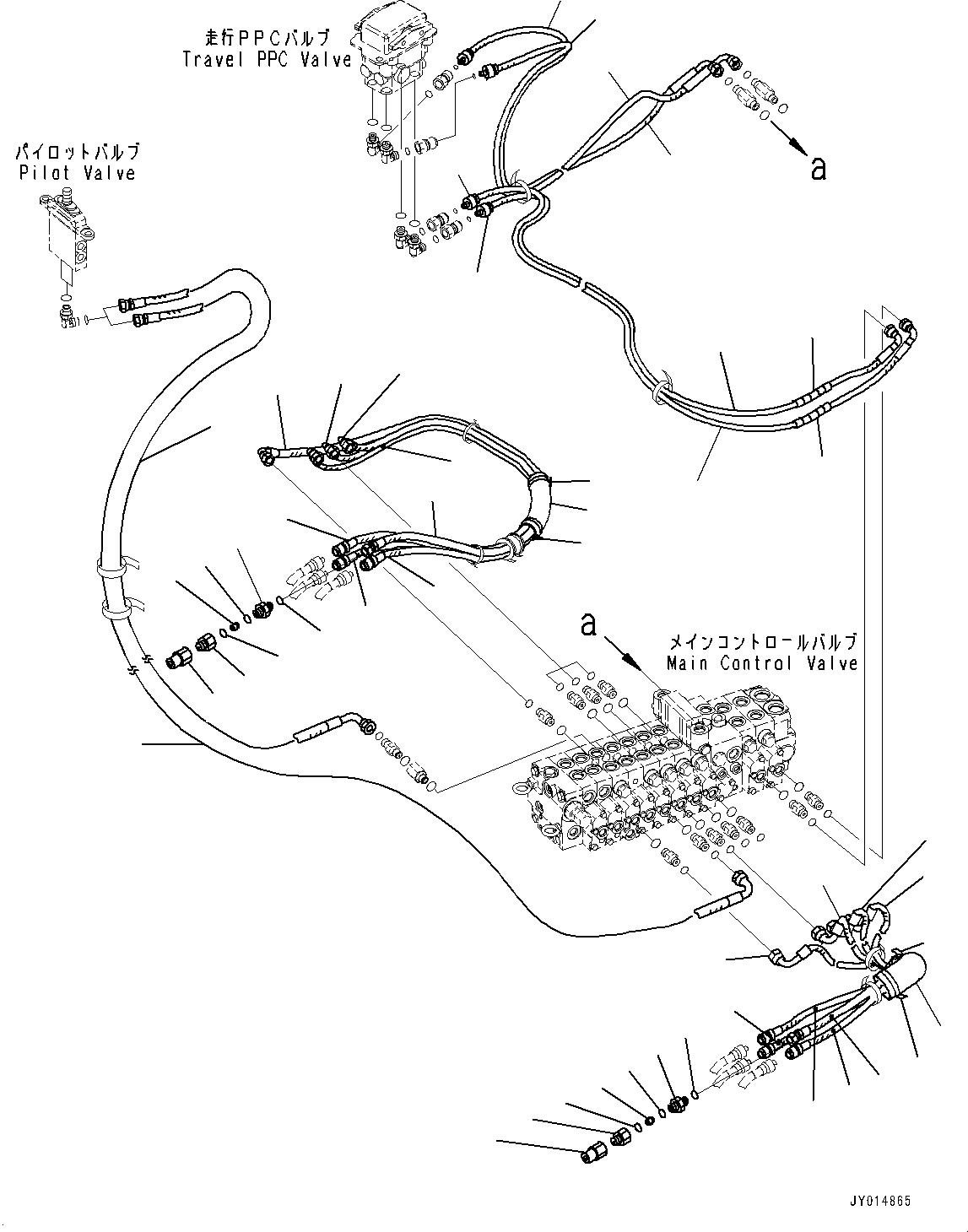 走行PPCバルブ
Travel PPC Valve

パイロットバルブ
Pilot Valve

a

a

メインコントロールバルブ
Main Control Valve

JY014865