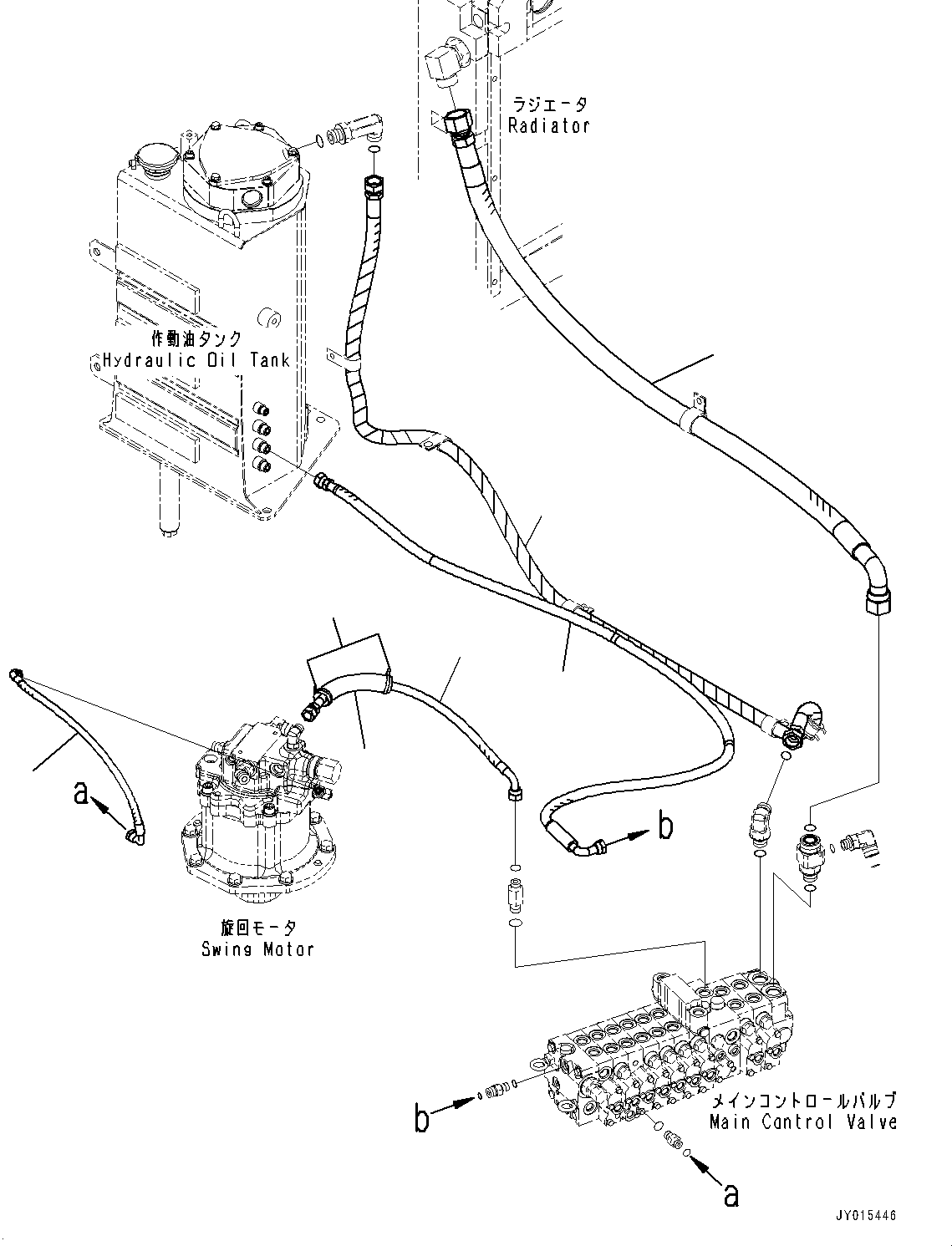 ラジエータ
Radiator

作動油タンク
Hydraulic Oil Tank

a

b

旋回モータ
Swing Motor

メインコントロールバルブ
Main Control Valve

b

a

JY015446