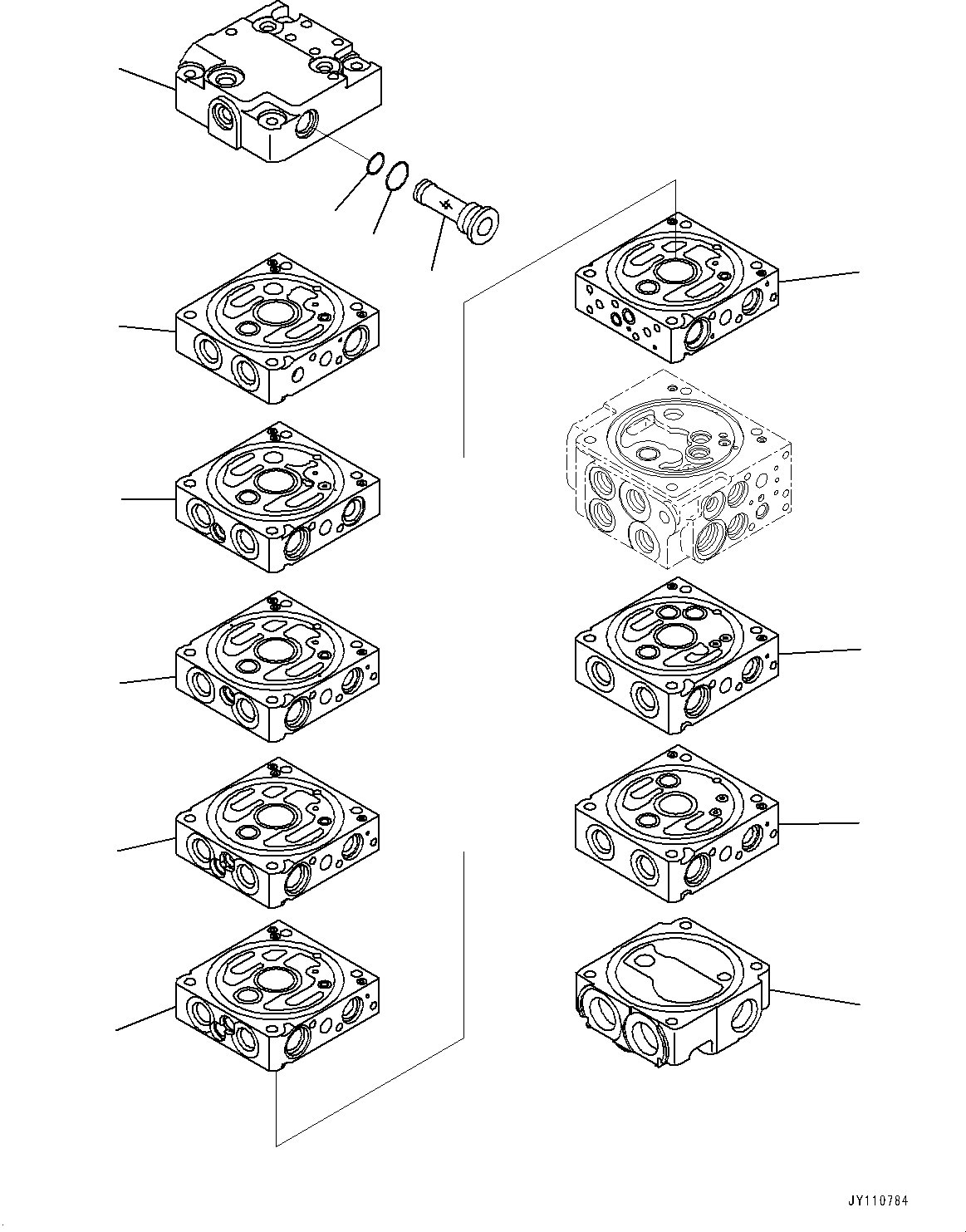 JY110784