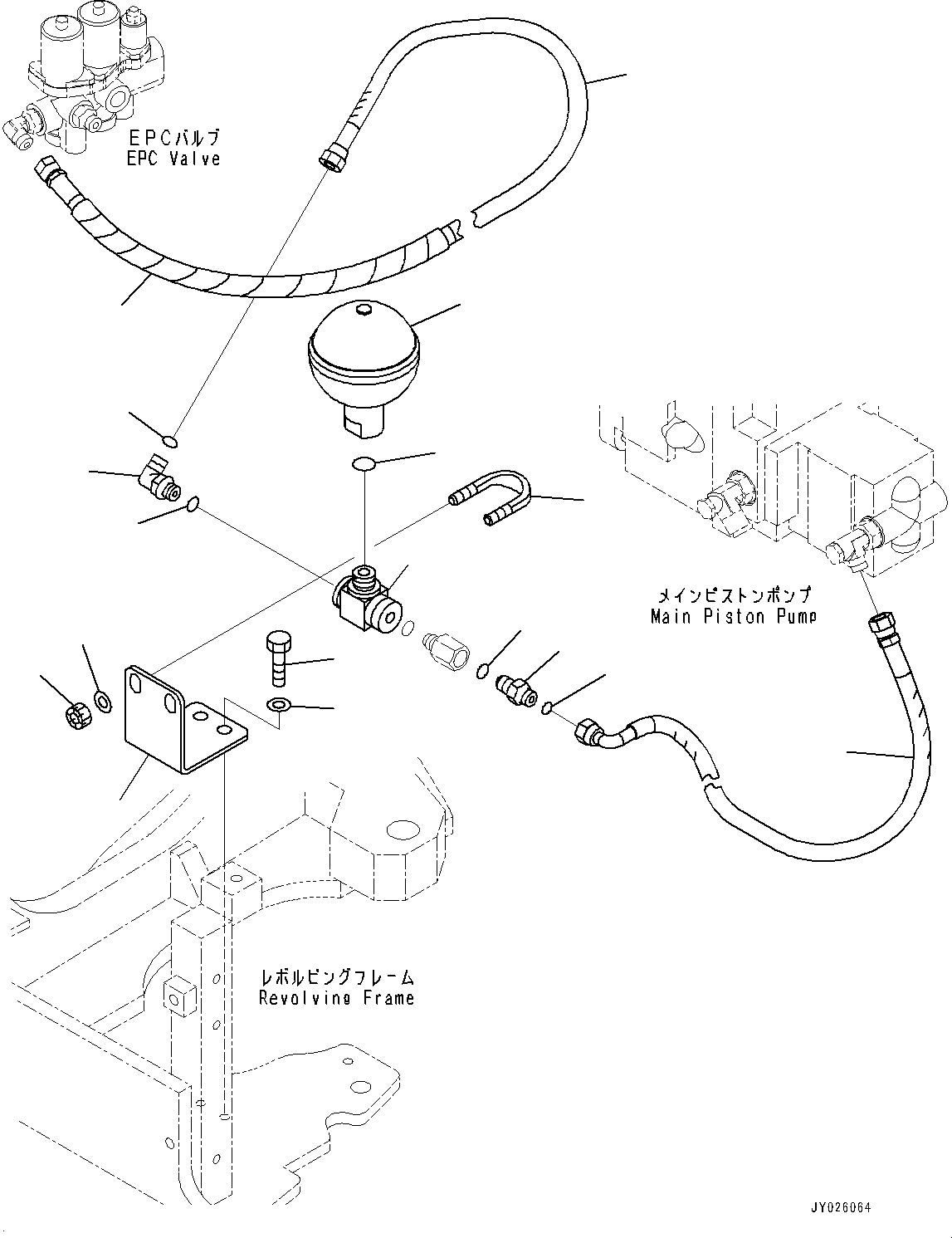 EPCバルブ
EPC Valve

メインピストンポンプ
Main Piston Pump

レボルビングフレーム
Revolving Frame

JY026064