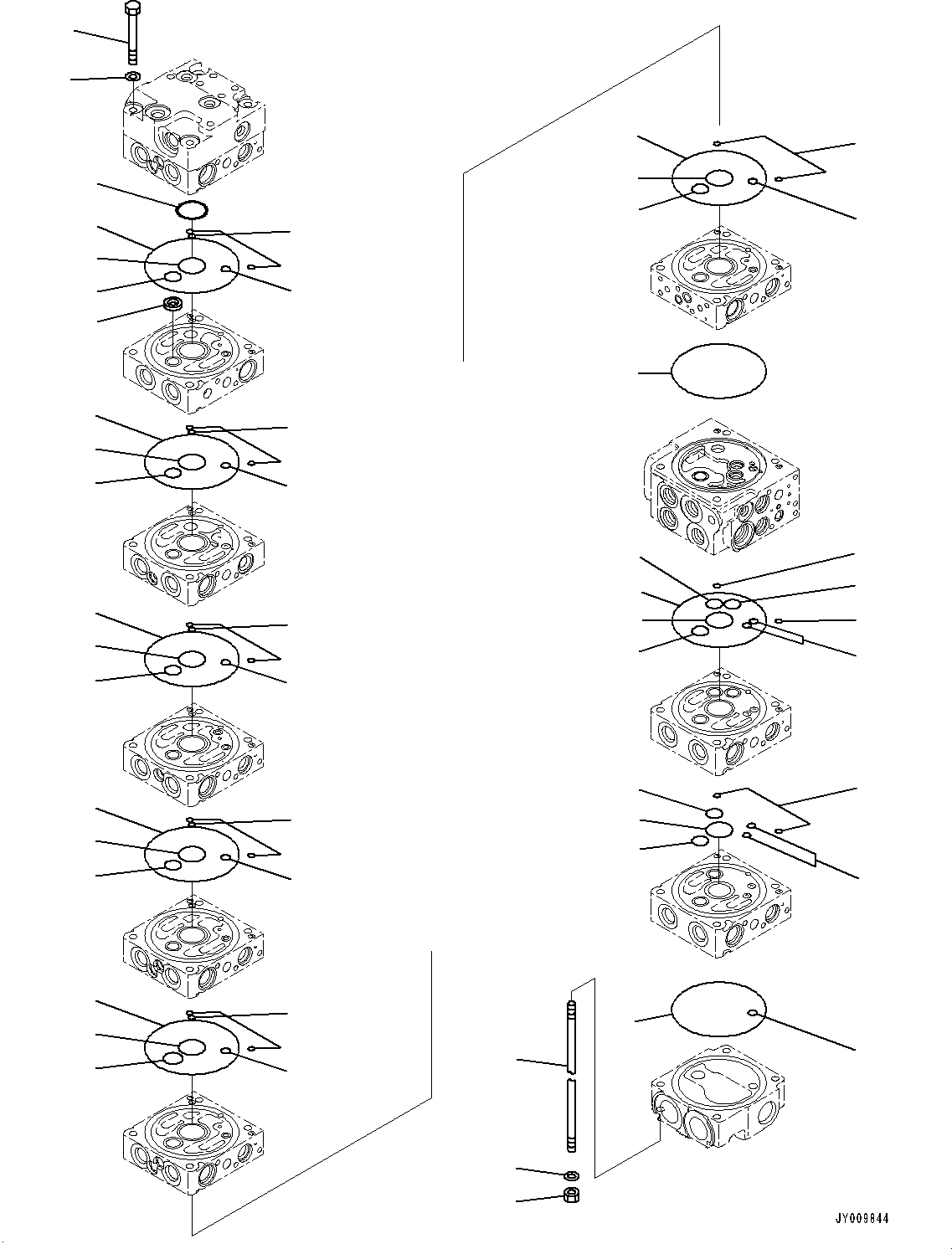 JY009844