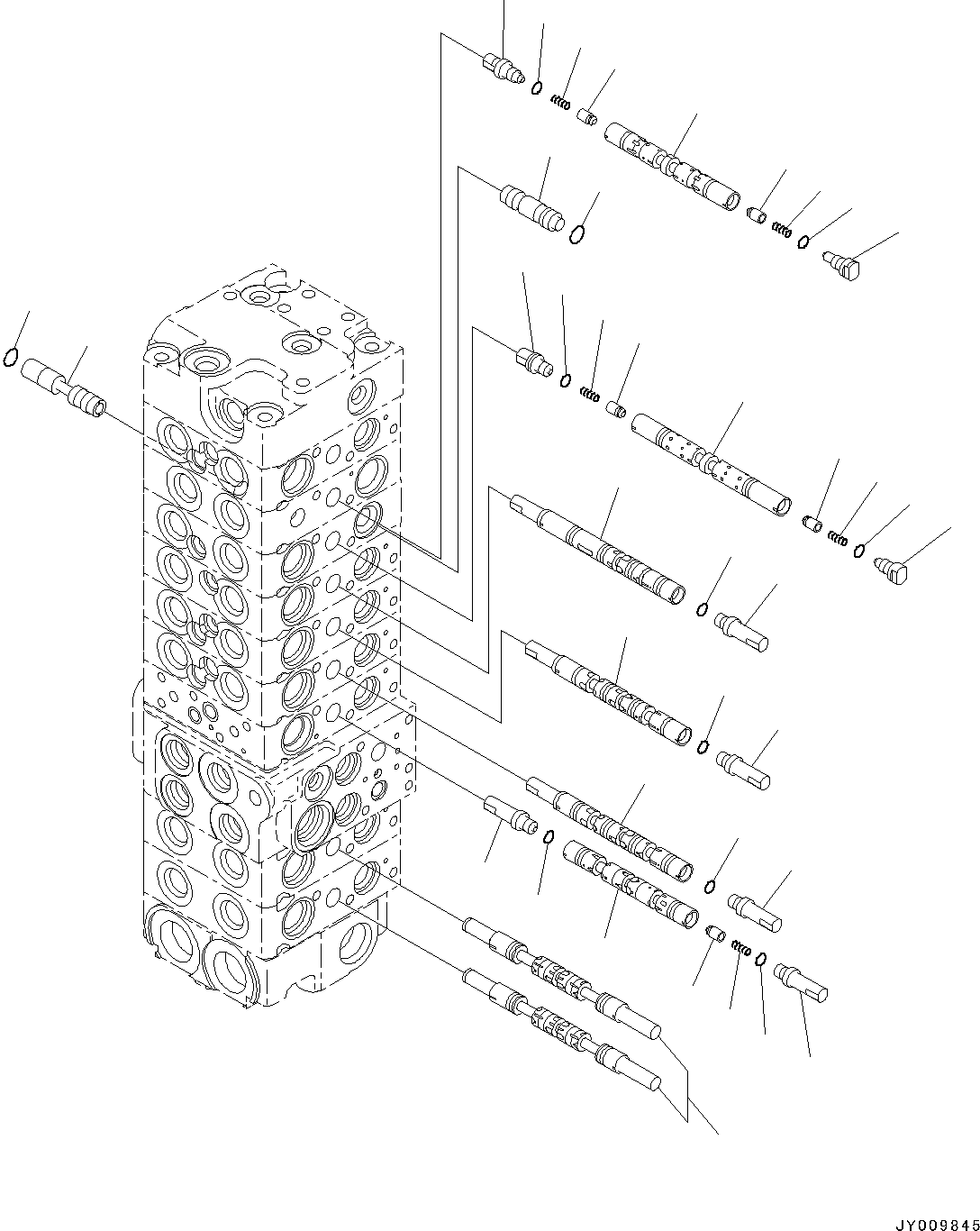 JY009845