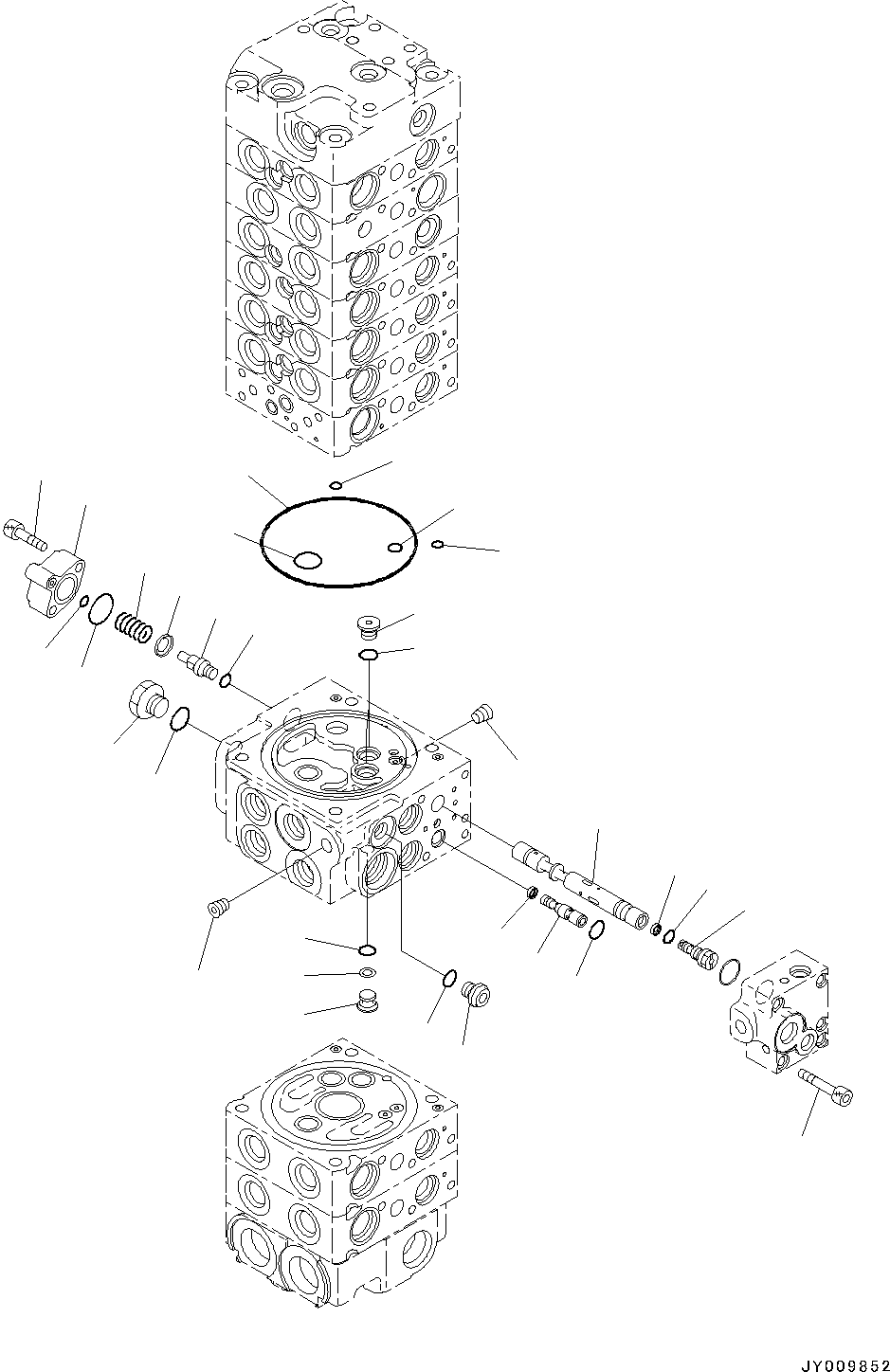 JY009852