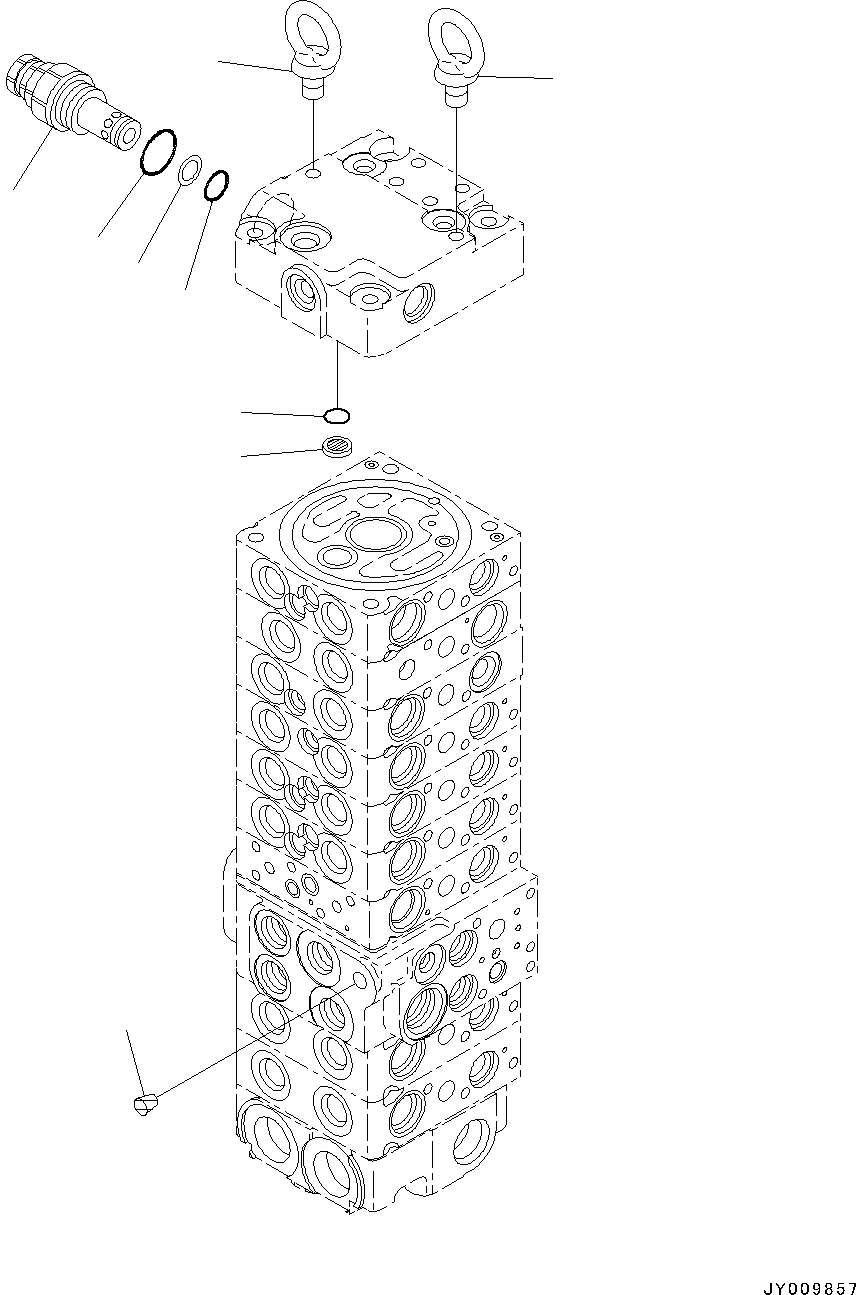 JY009857