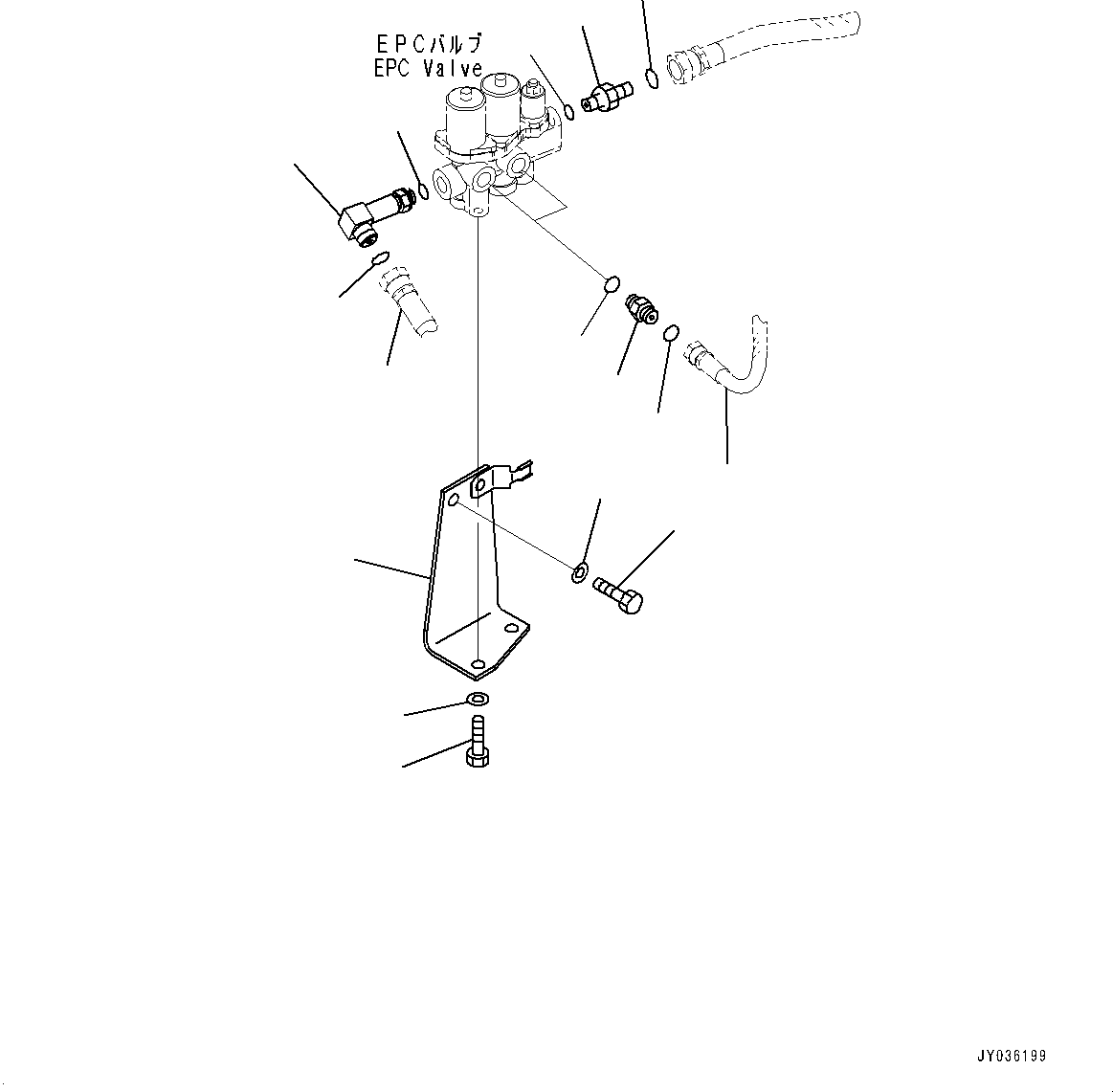 EPCバルブ
EPC Valve

JY036199