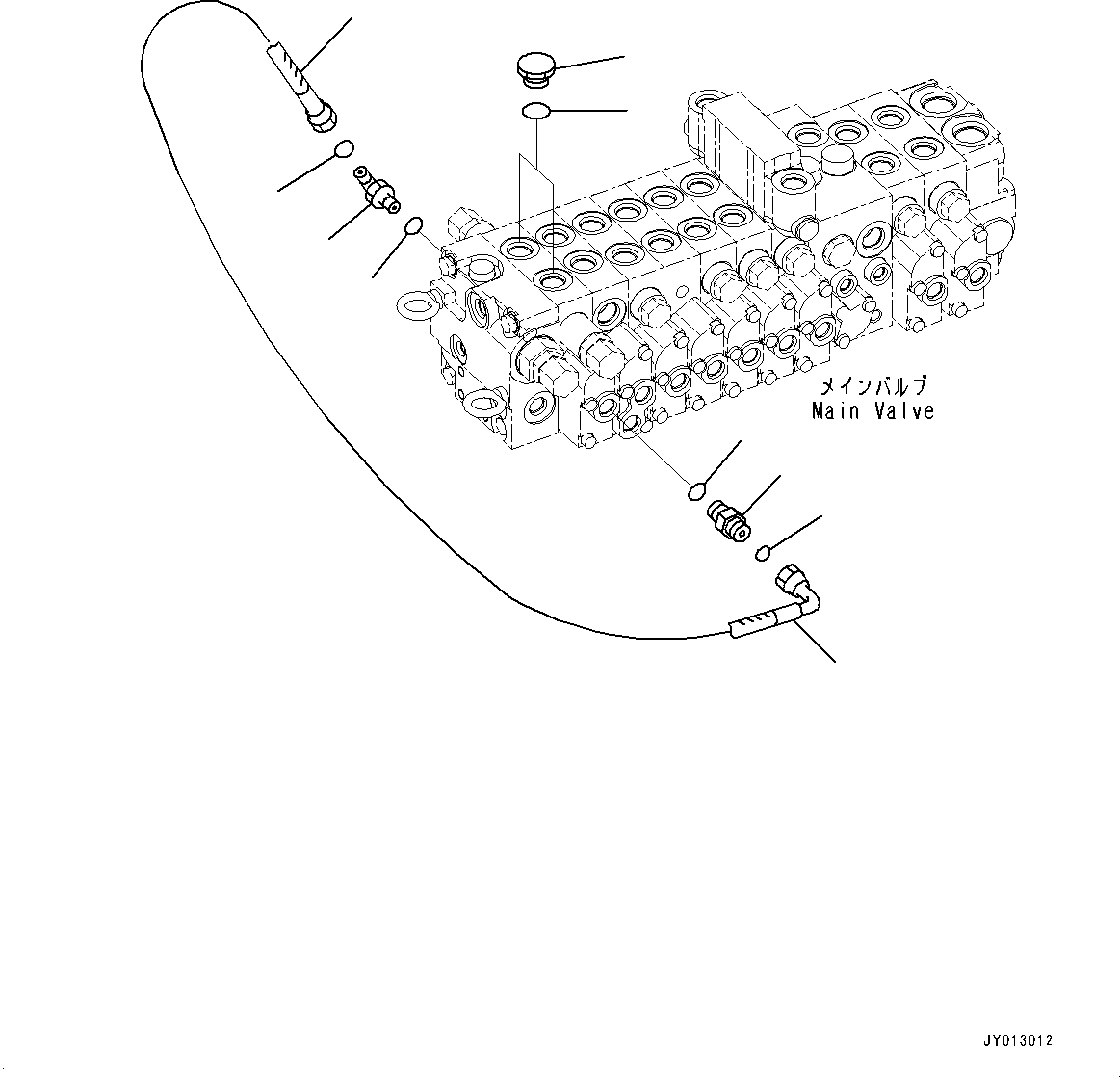 メインバルブ
Main Valve

JY013012