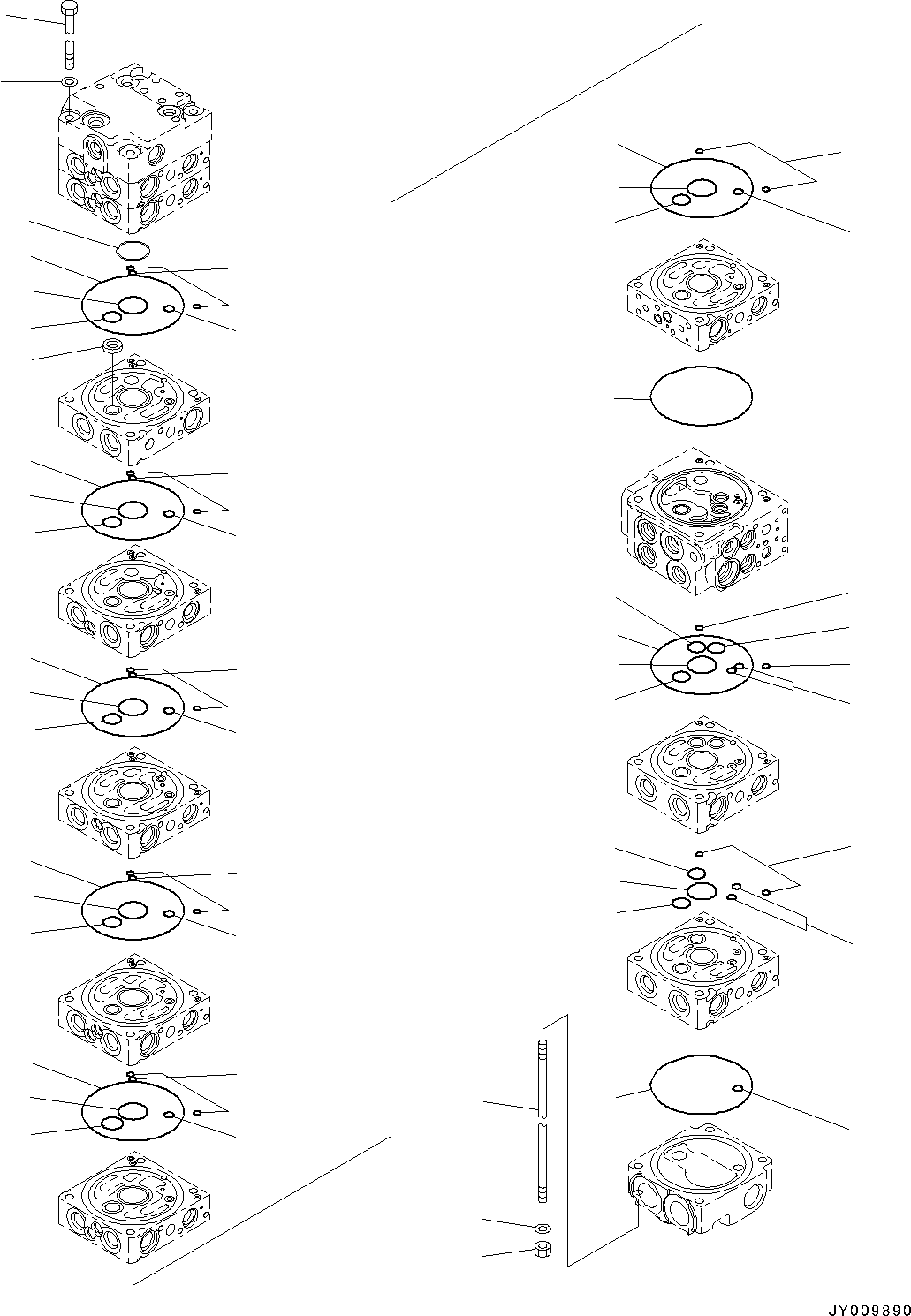 JY009890