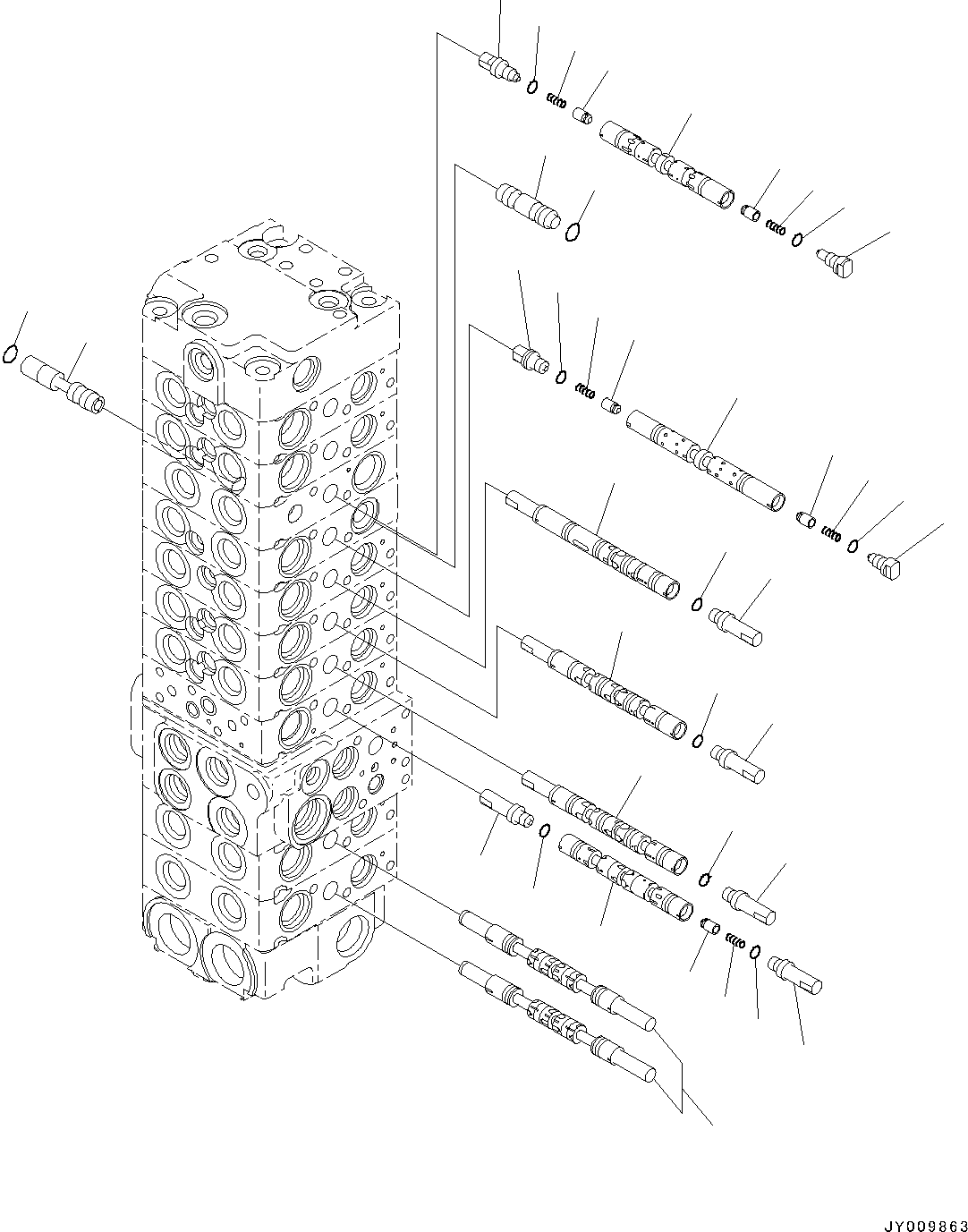 JY009863