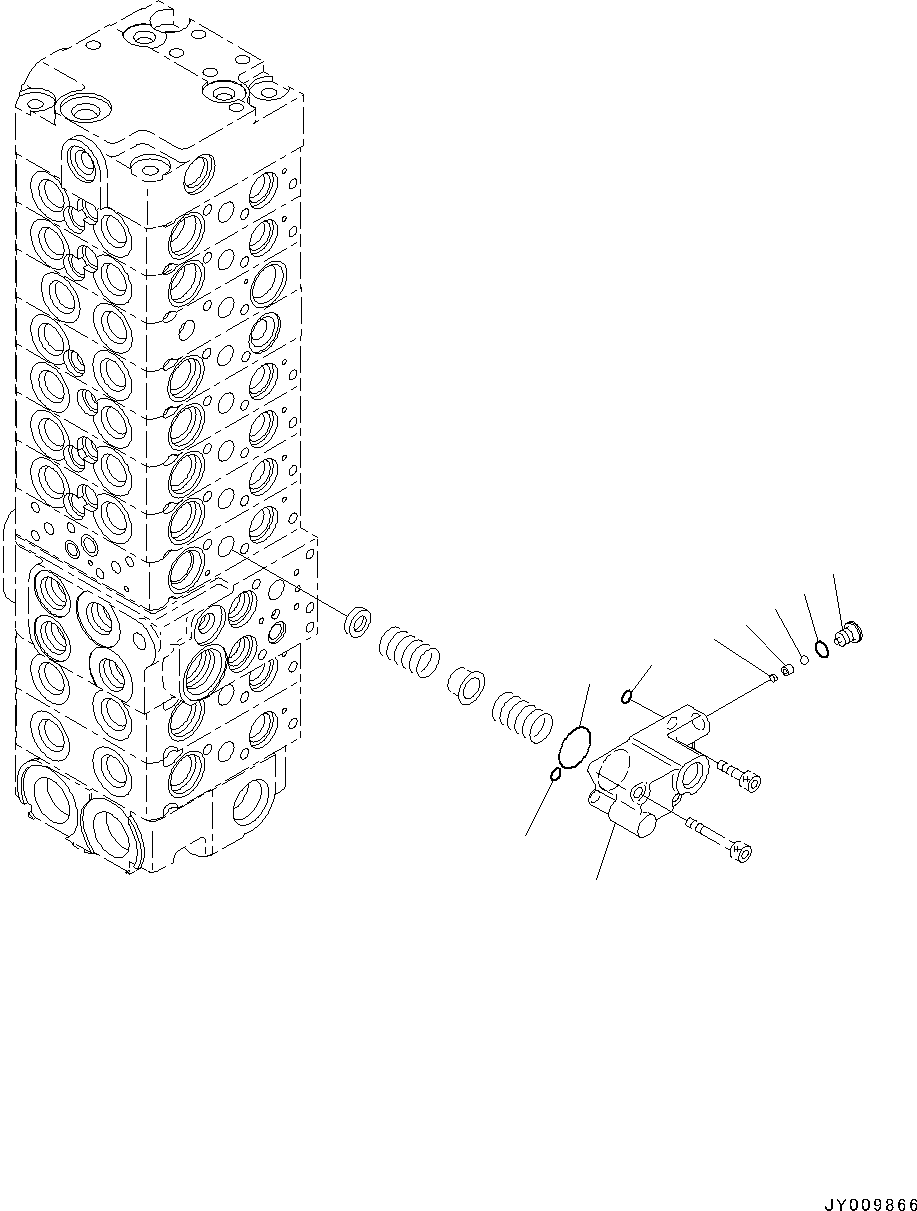 JY009866