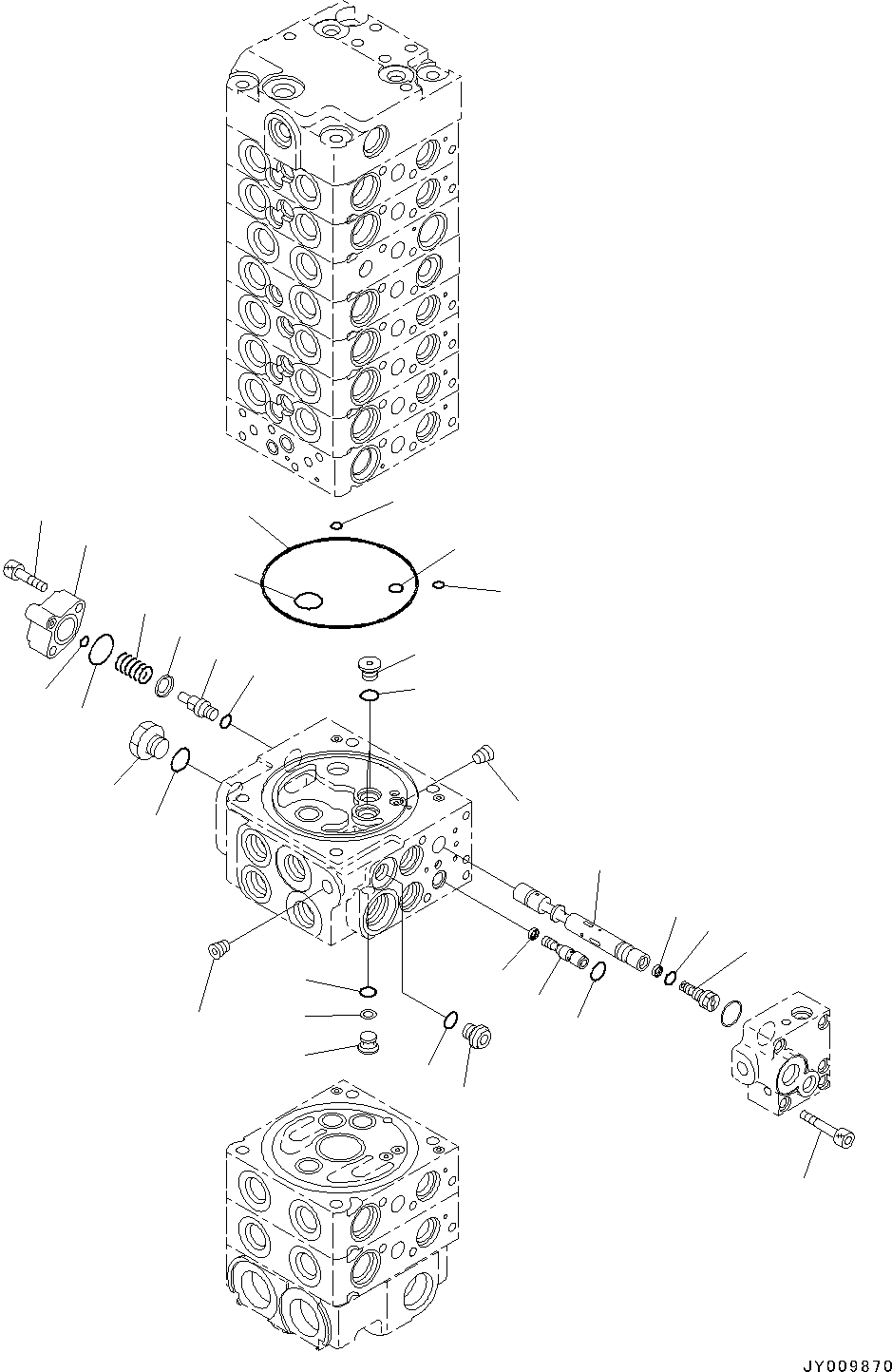 JY009870