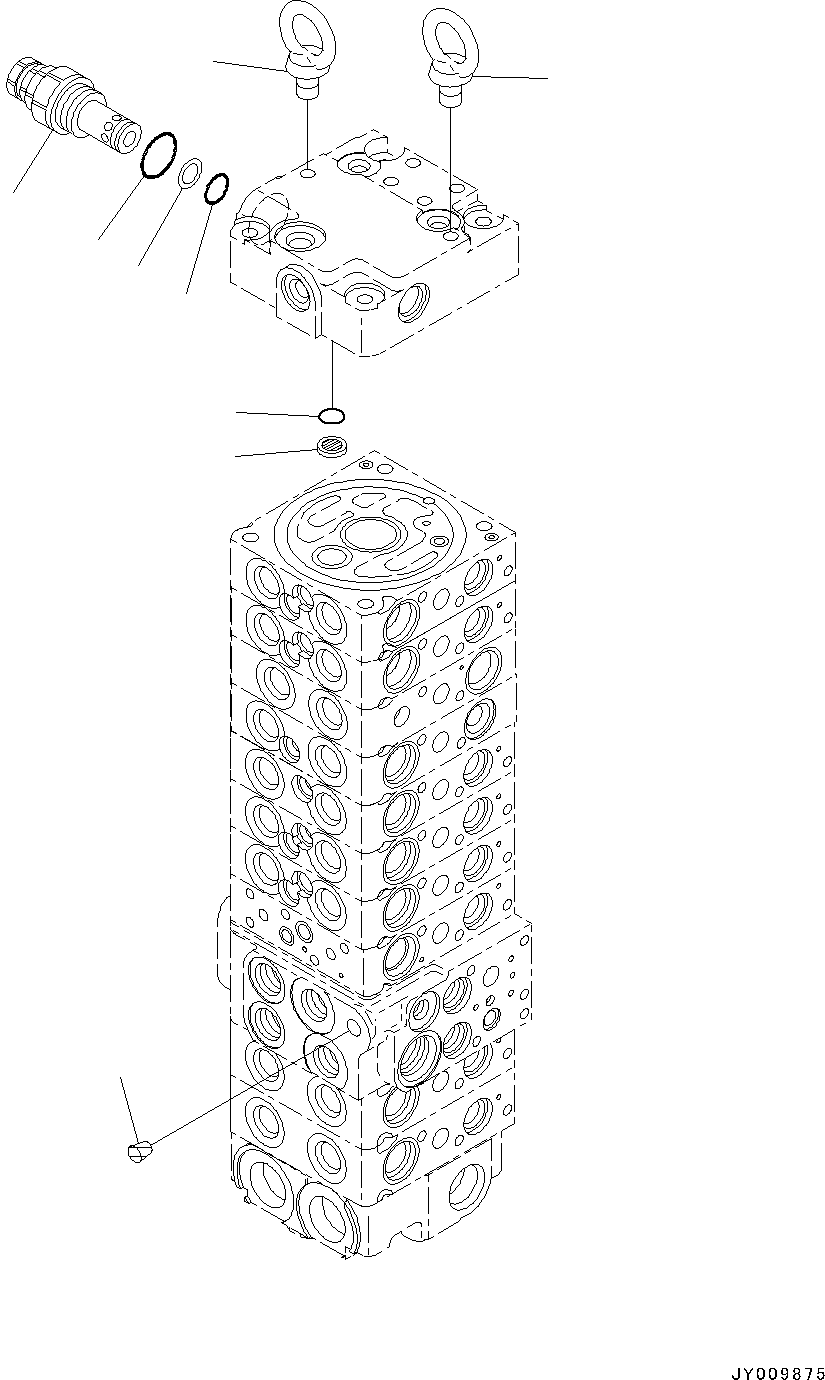 JY009875