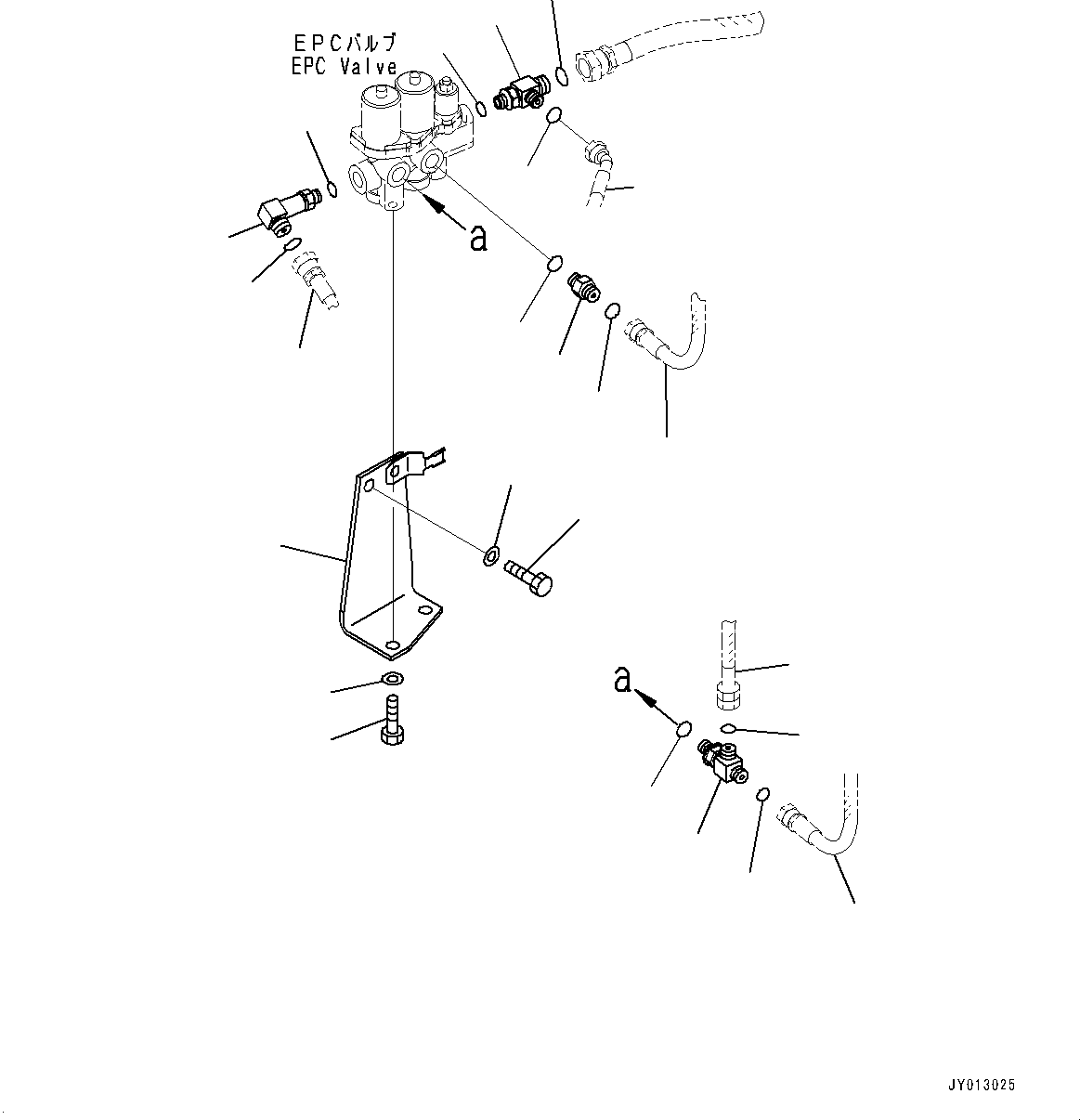 EPCバルブ
EPC Valve

a

a

JY013025