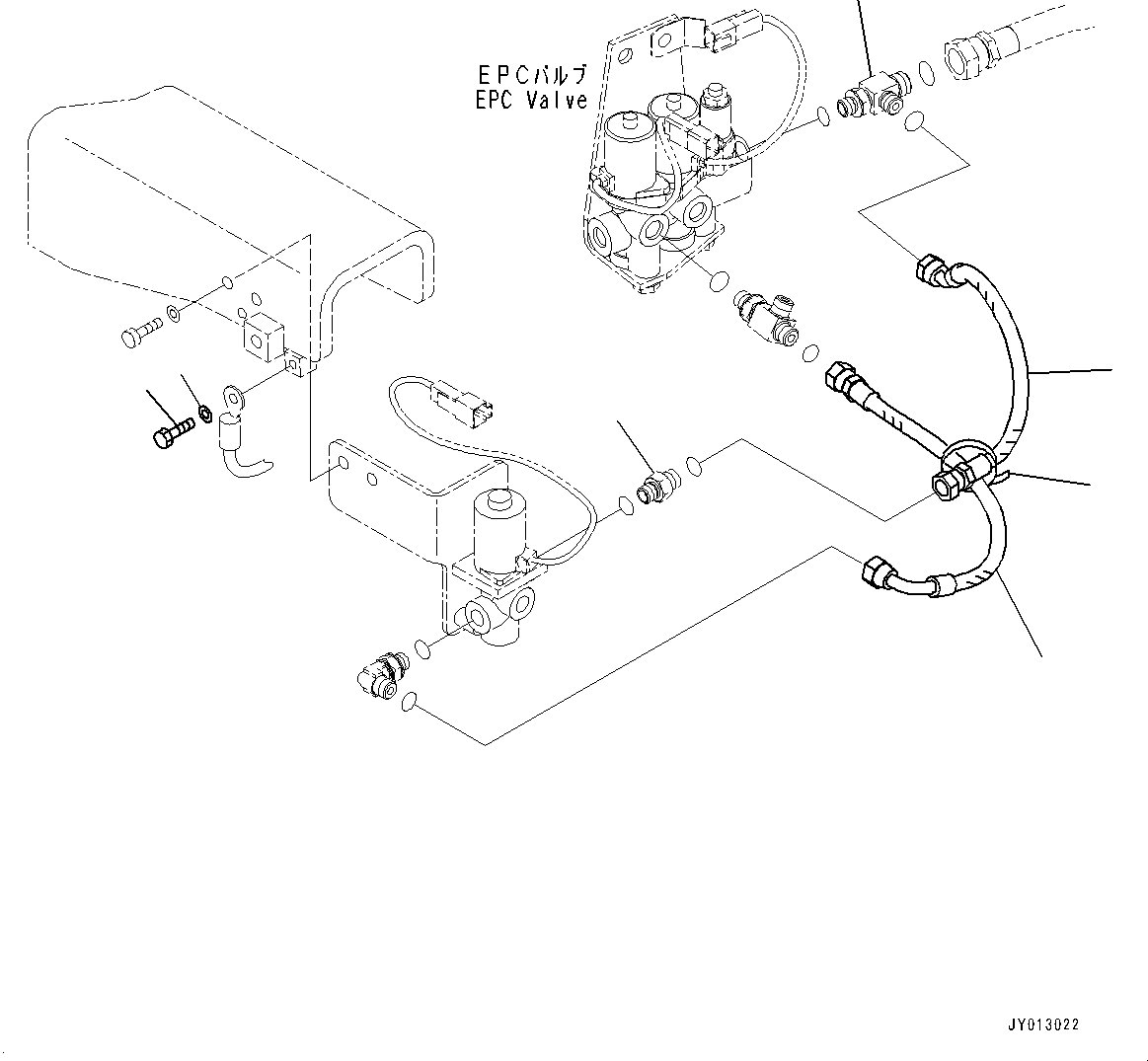 EPCバルブ
EPC Valve

JY013022