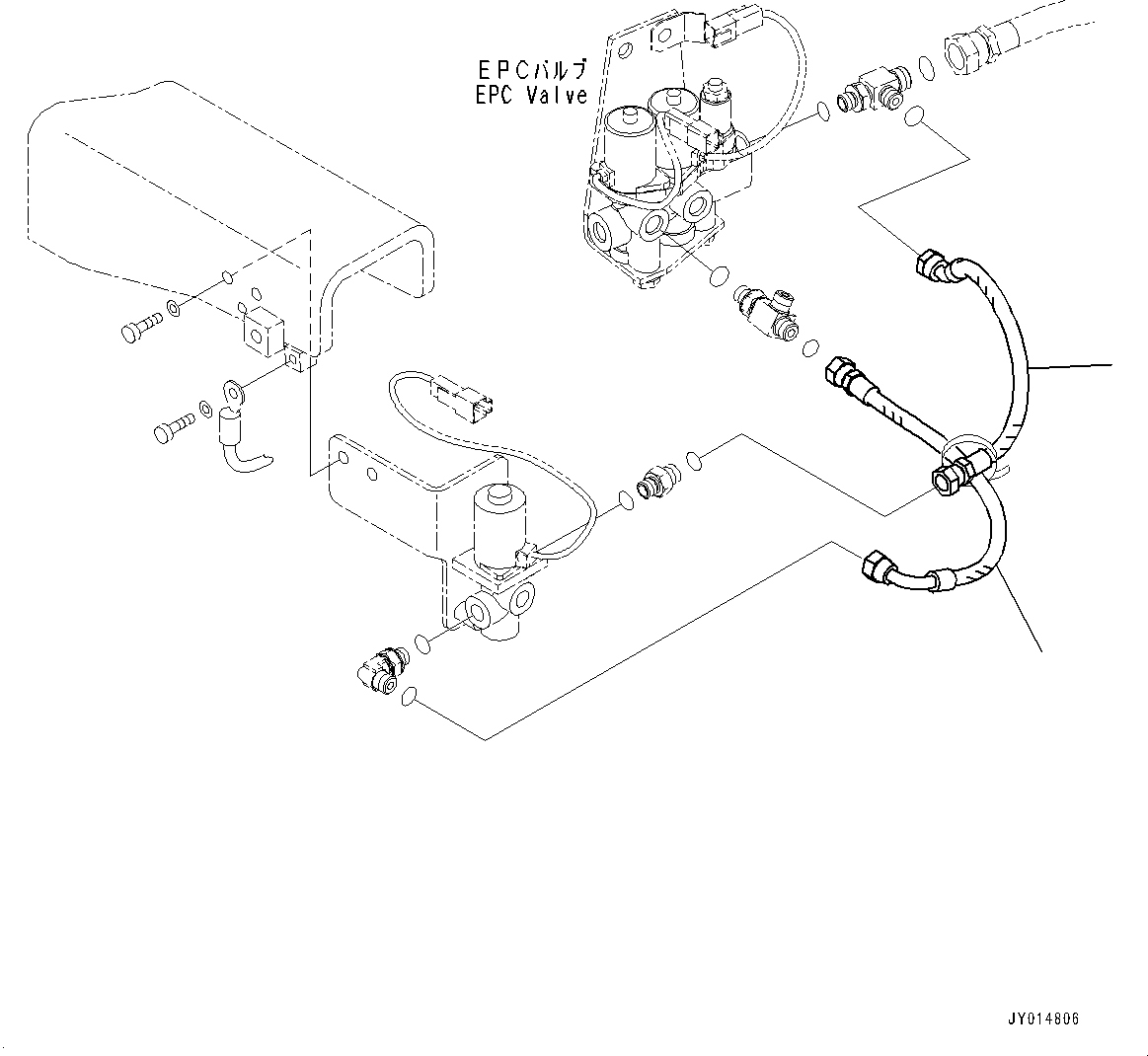 EPCバルブ
EPC Valve

JY014806