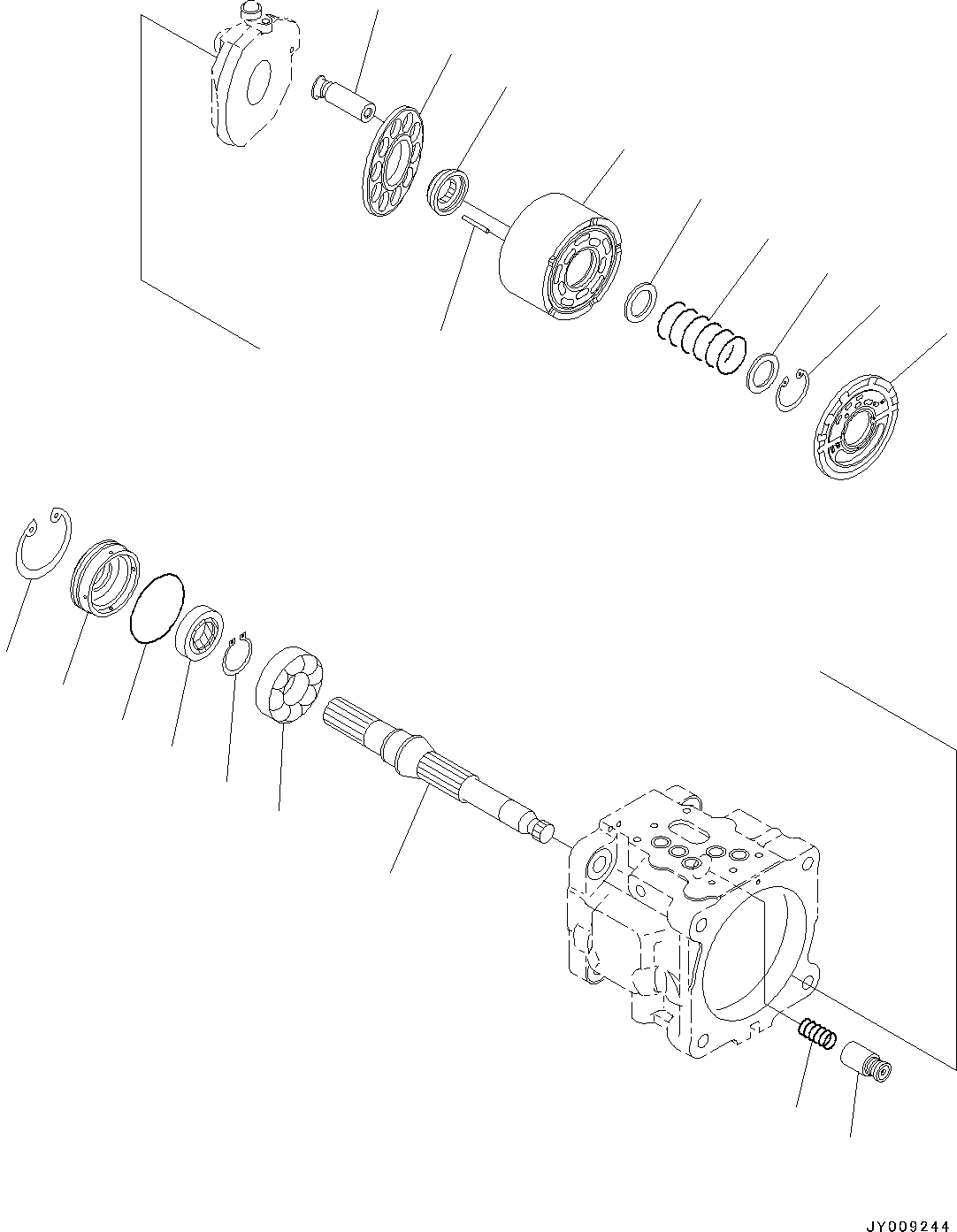 JY009244