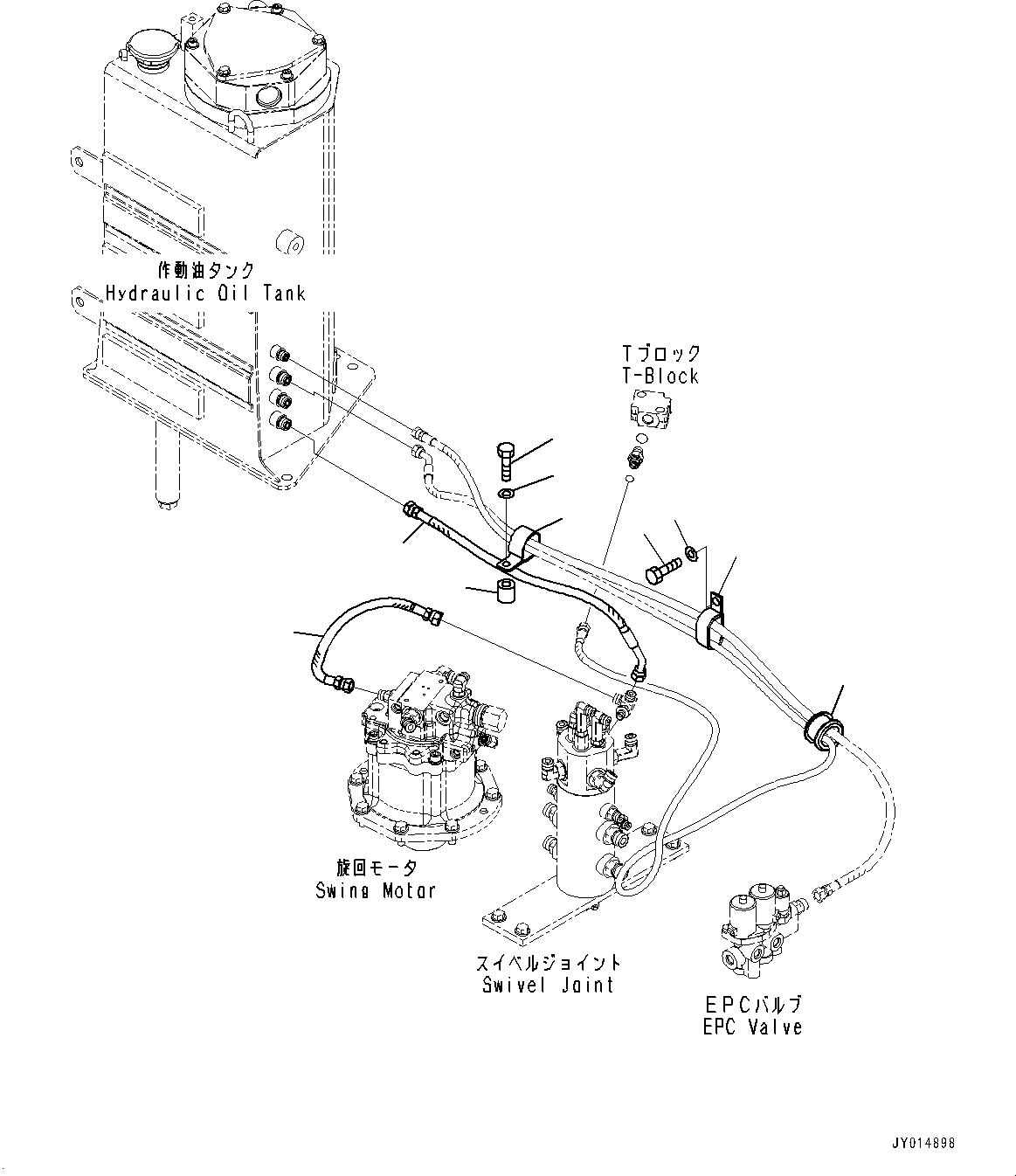 作動油タンク
Hydraulic Oil Tank

Tブロック
T-Block

旋回モータ
Swing Motor

スイベルジョイント
Swivel Joint

EPCバルブ
EPC Valve

JY014898