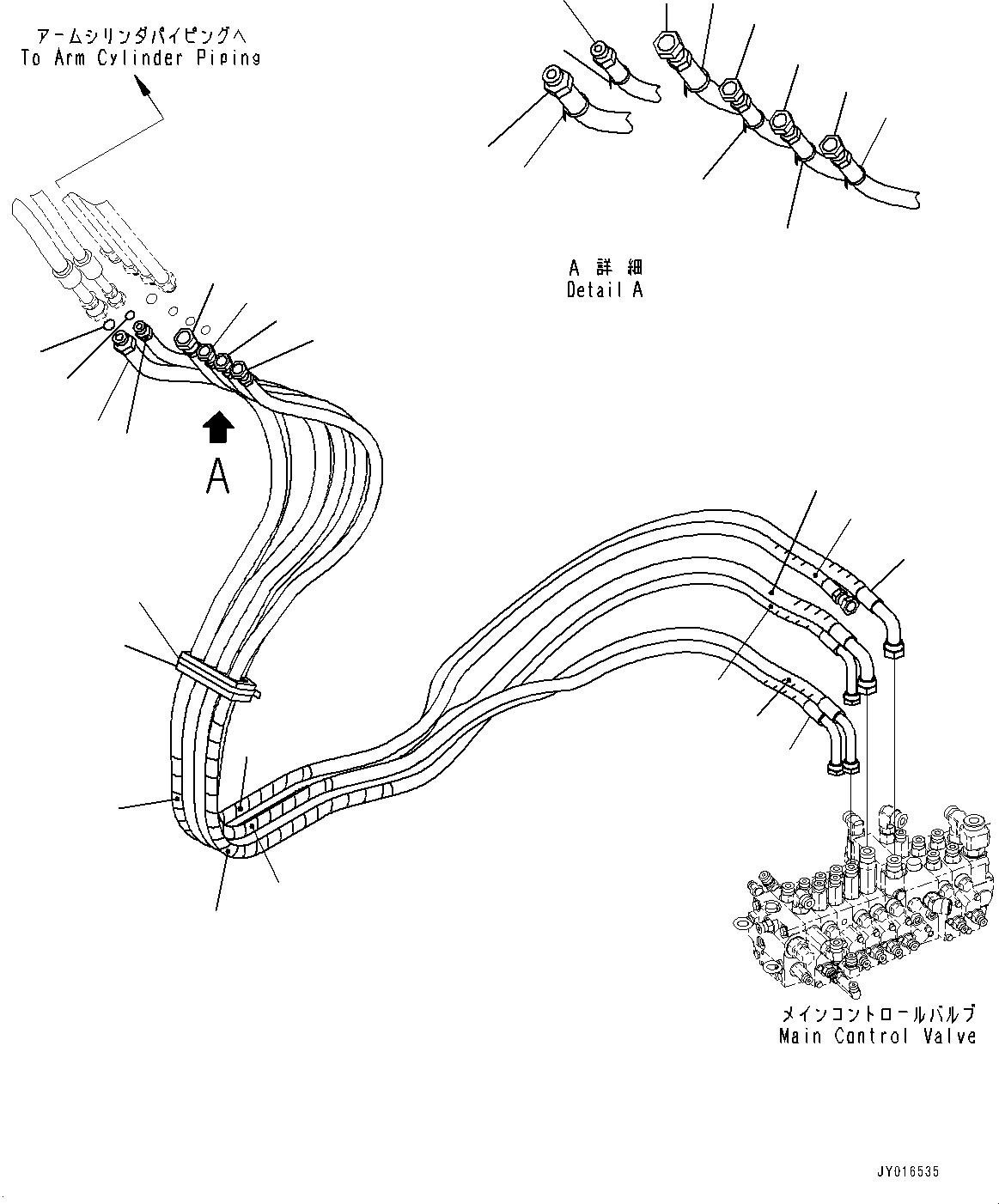 アームシリンダパイピングへ
To Arm Cylinder Piping

A 詳細
Detail A

A

メインコントロールバルブ
Main Control Valve

JY016535