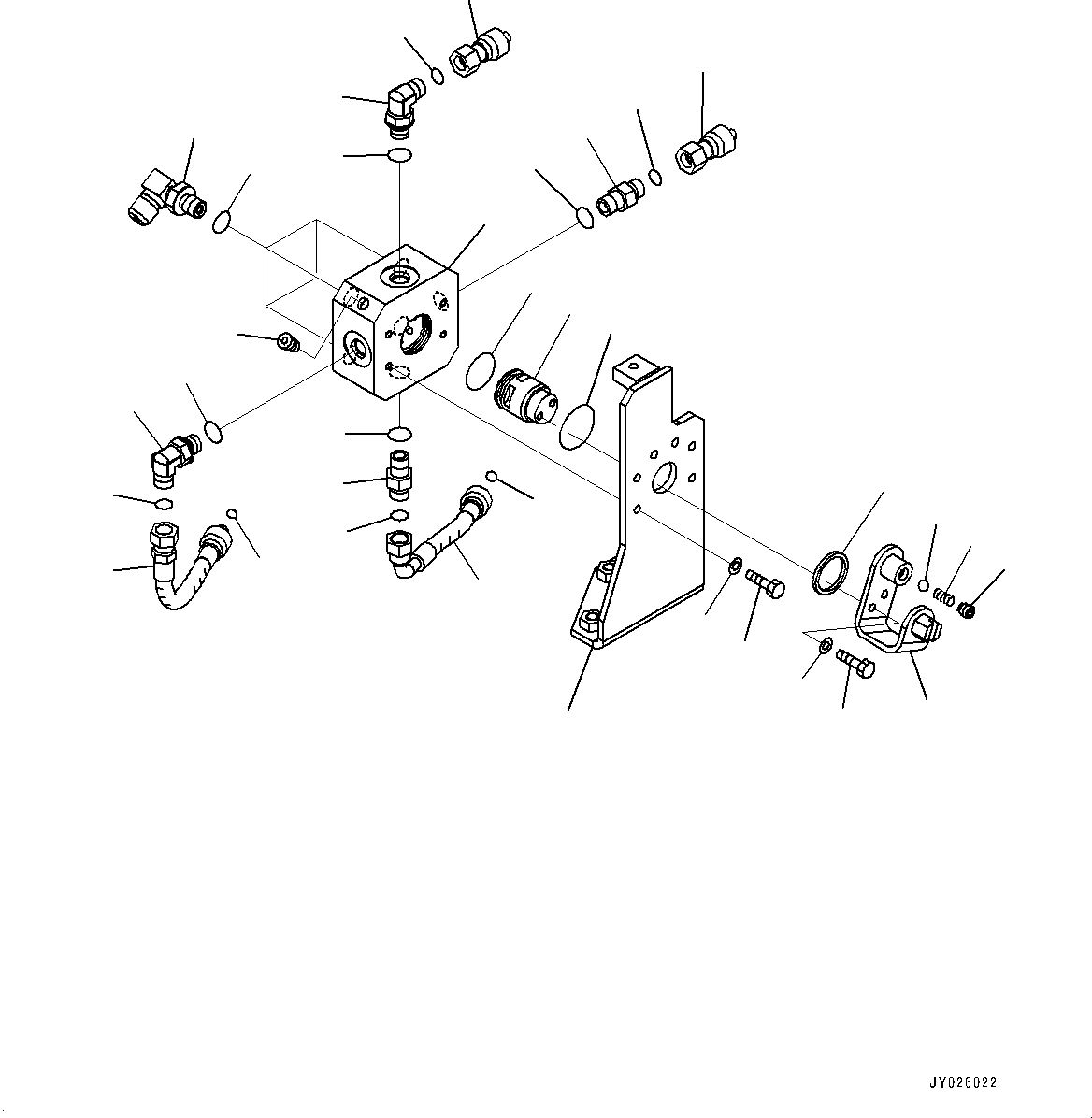 JY026022