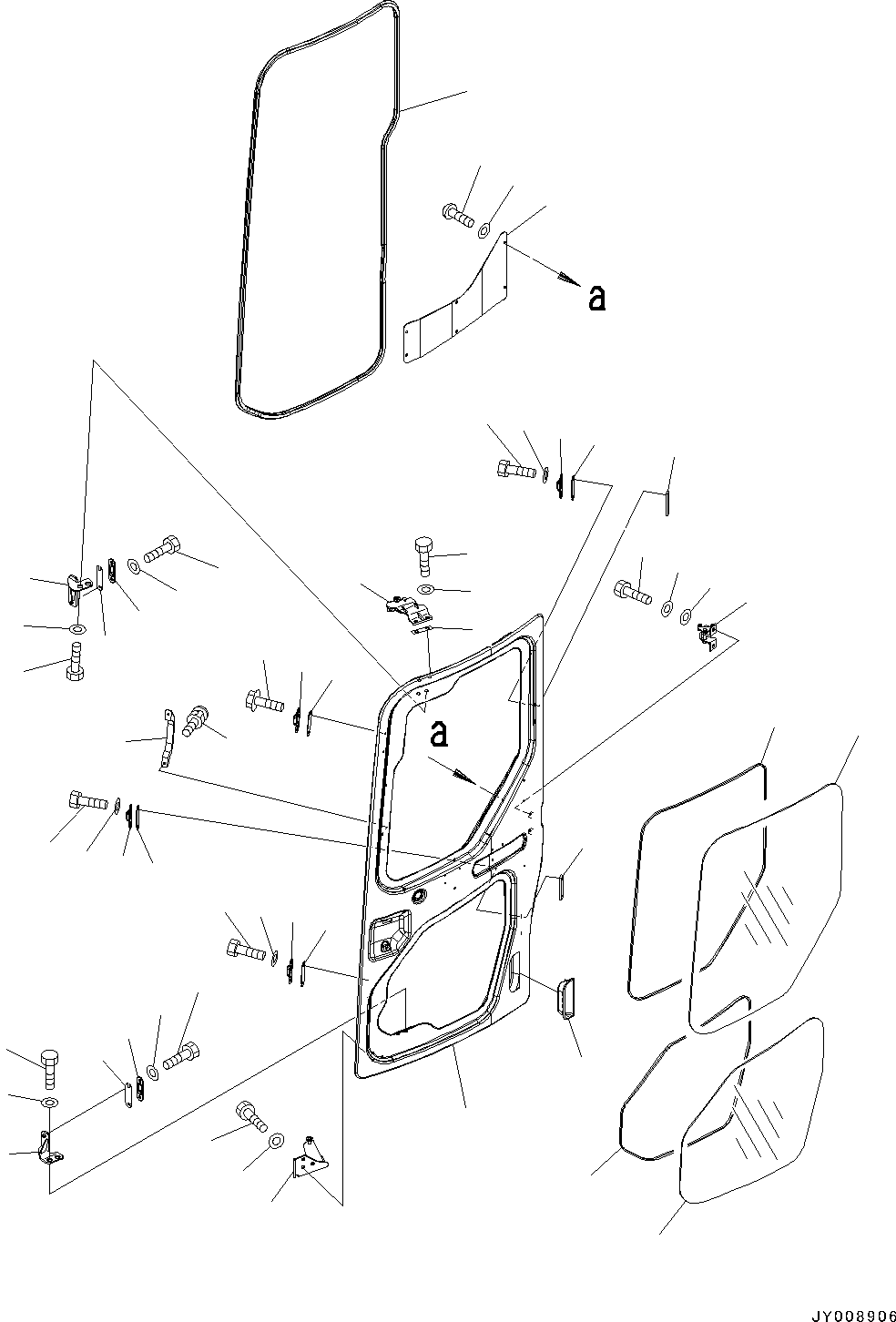 a

a

JY008906