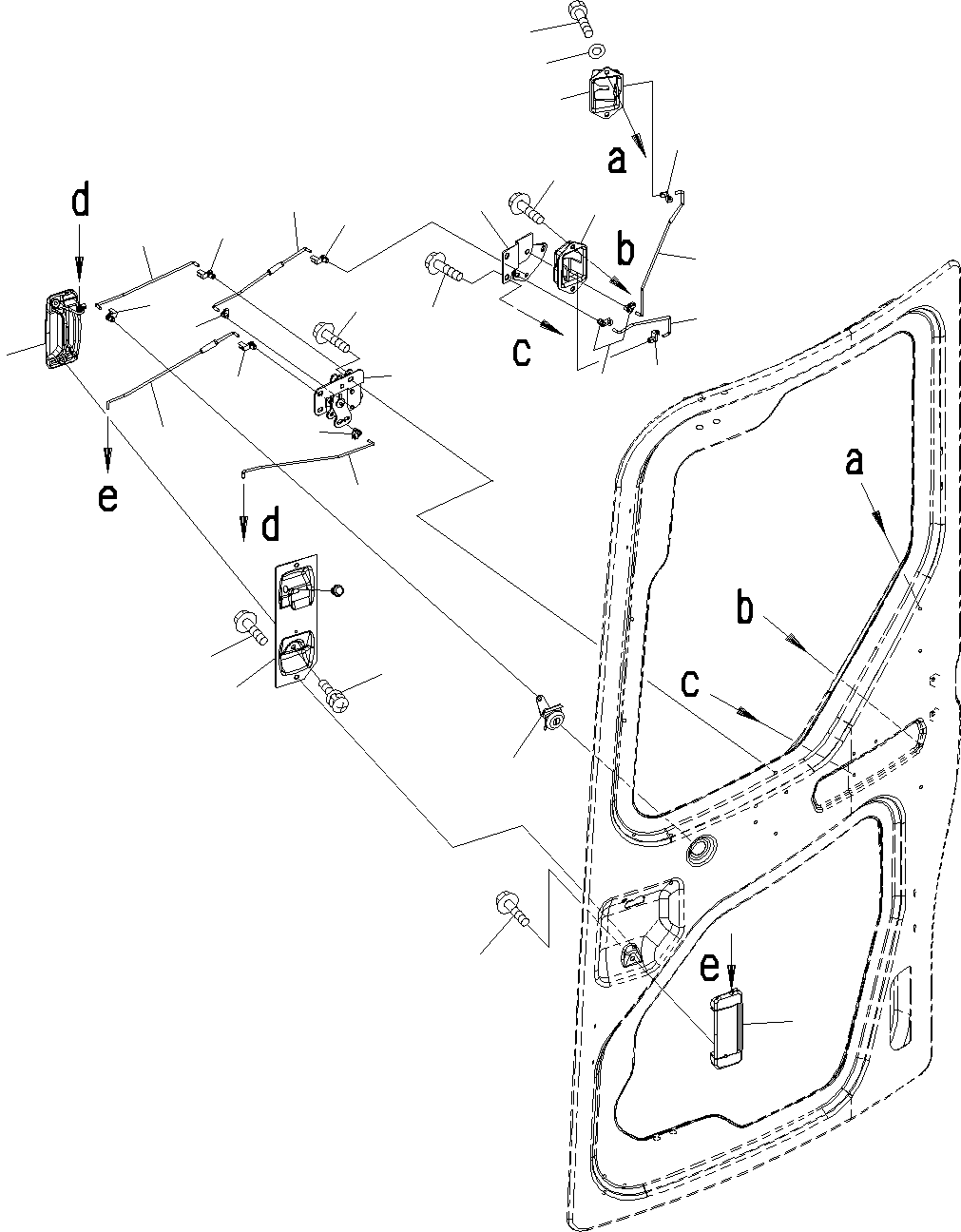 a
d
b
c
e
d
a
b
c
e