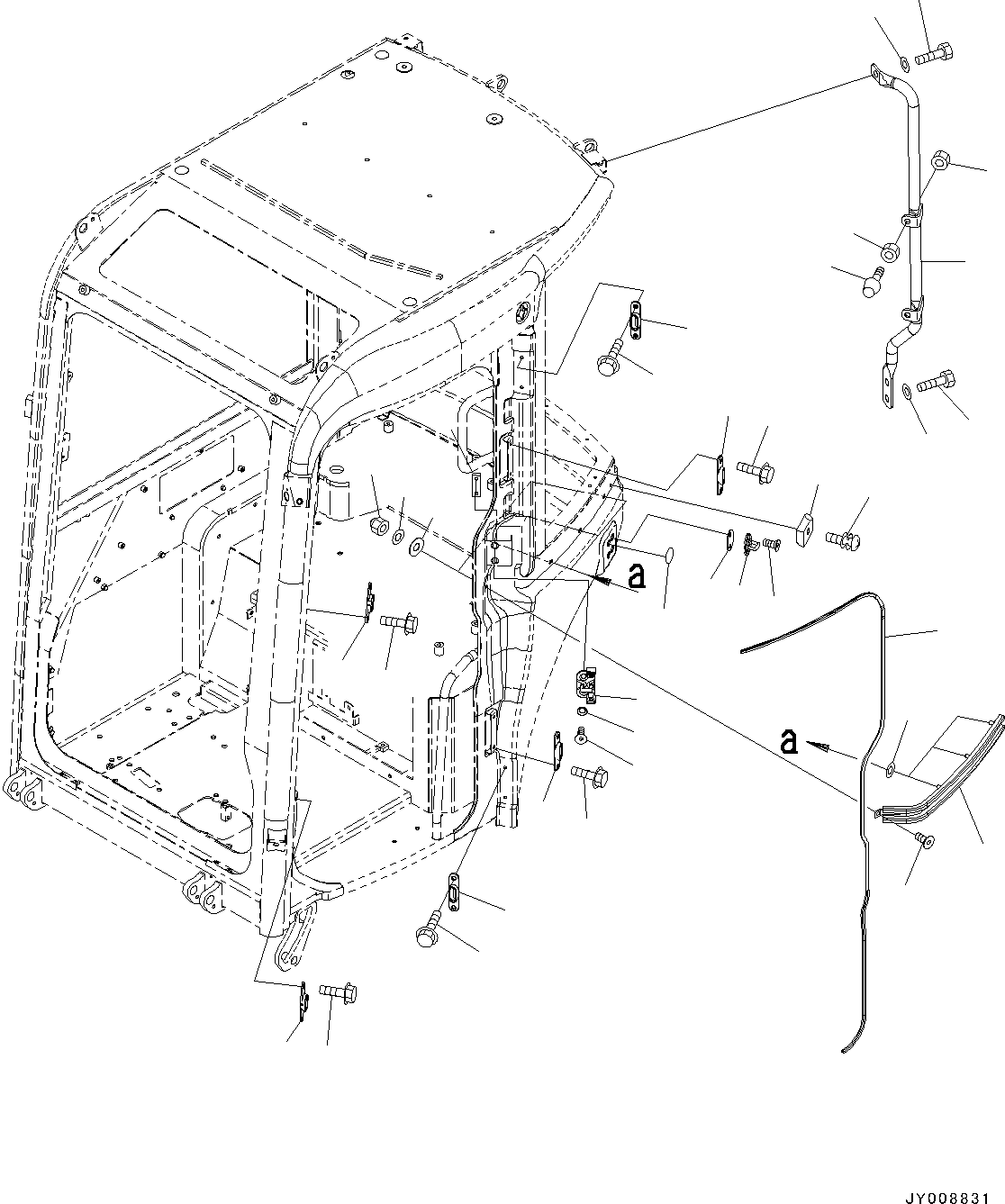 a

a

JY008831