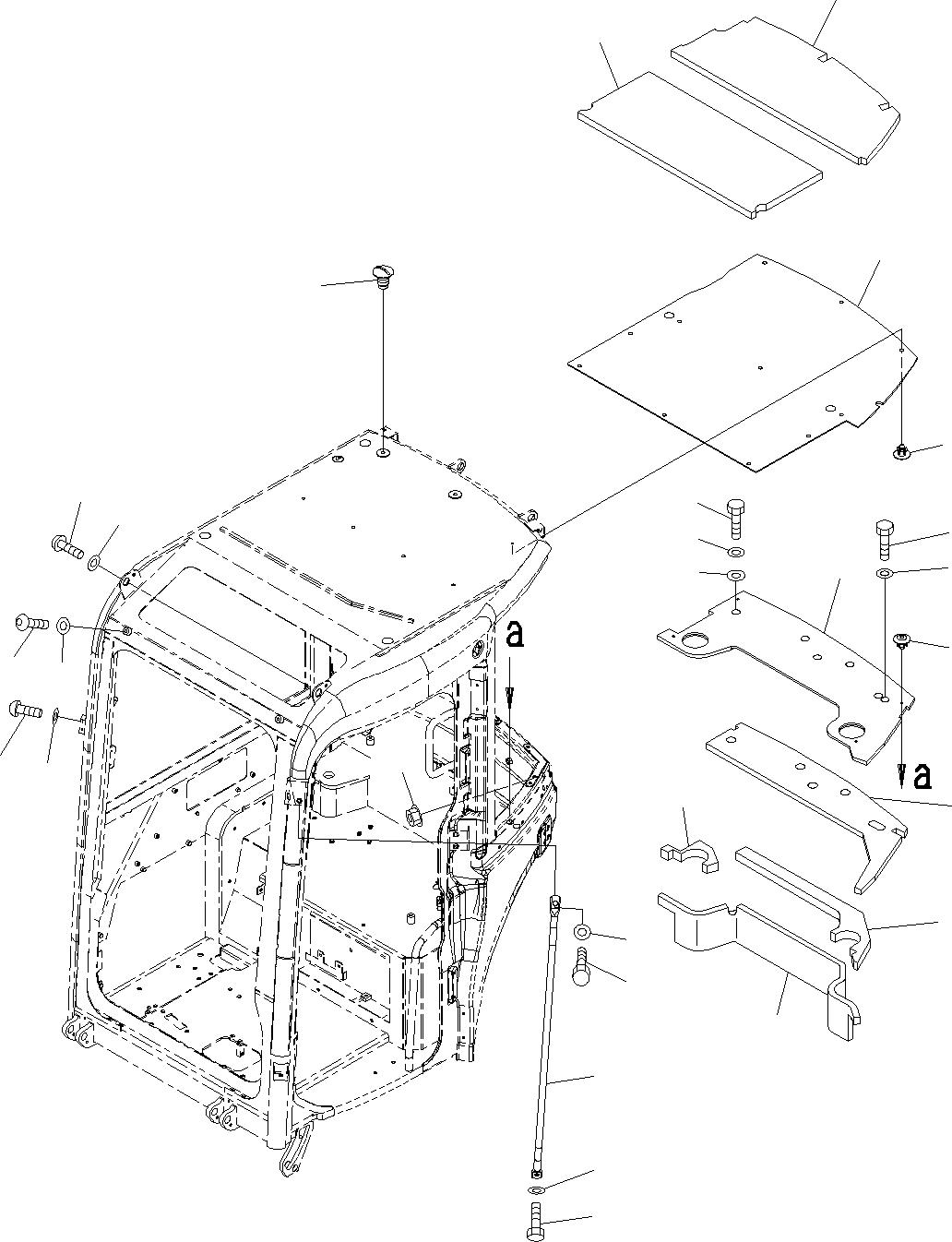 a

a