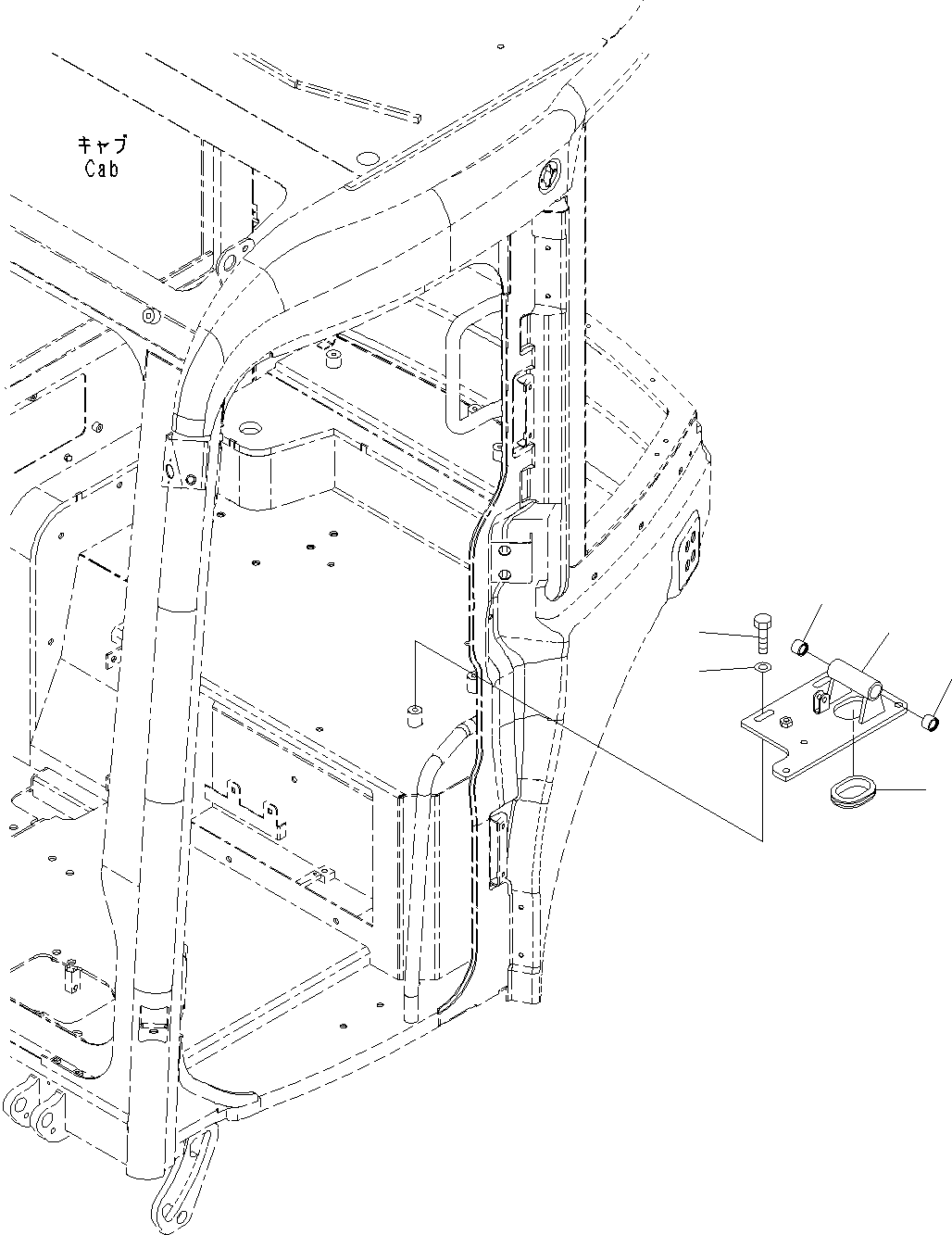 キャブ
Cab